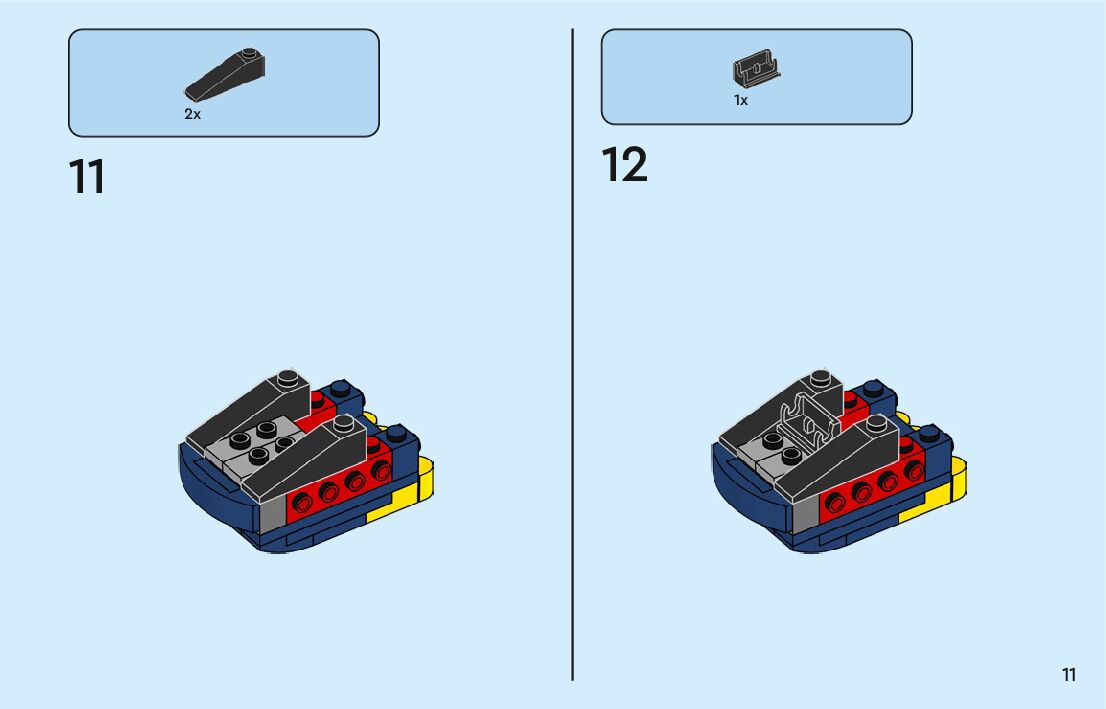 2x

11

1x

12

11