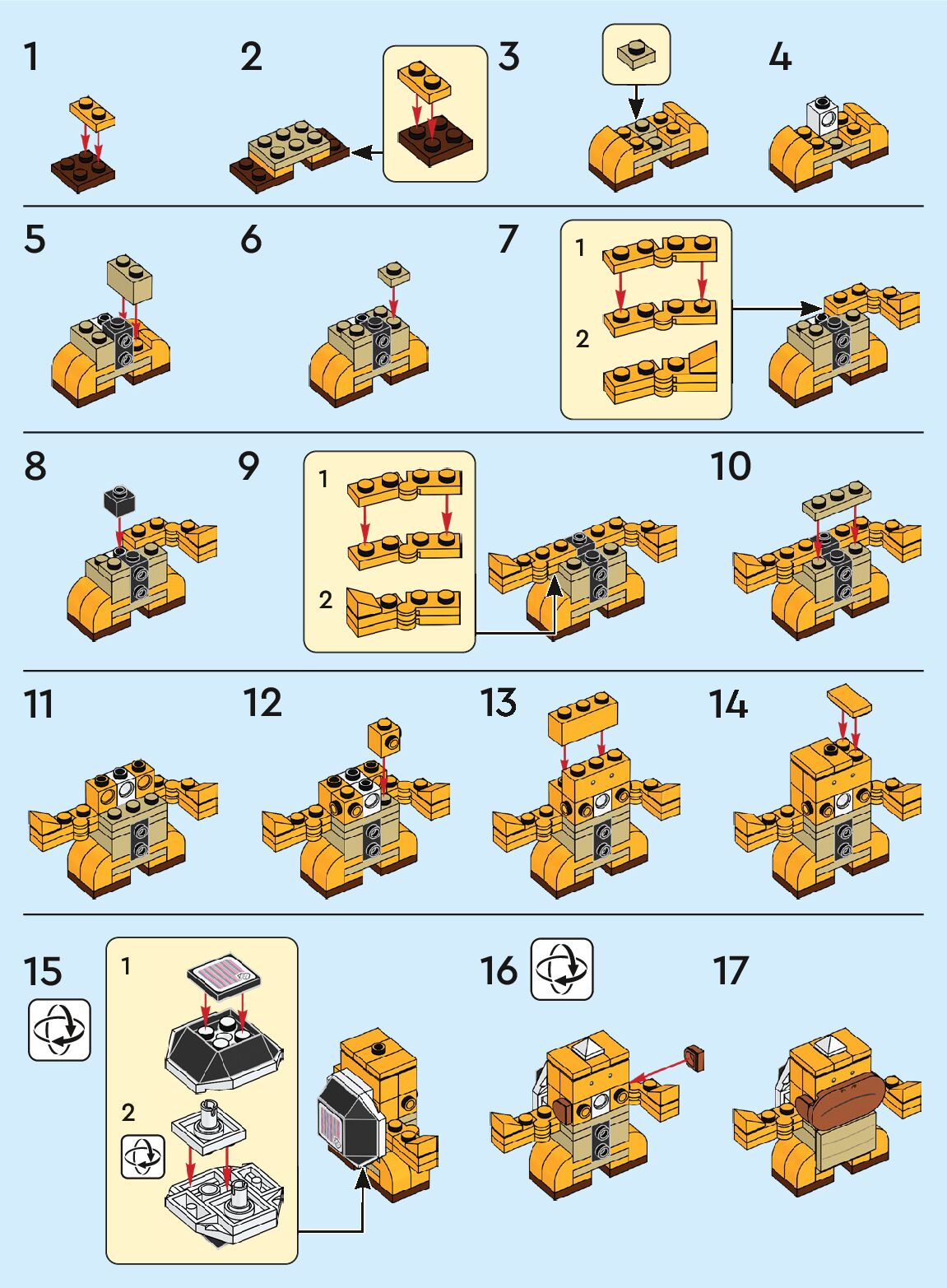 1

2

3

4

5

6

7

1

2

8

9

1

2

10

11

12

13

14

15

1

2

16

17