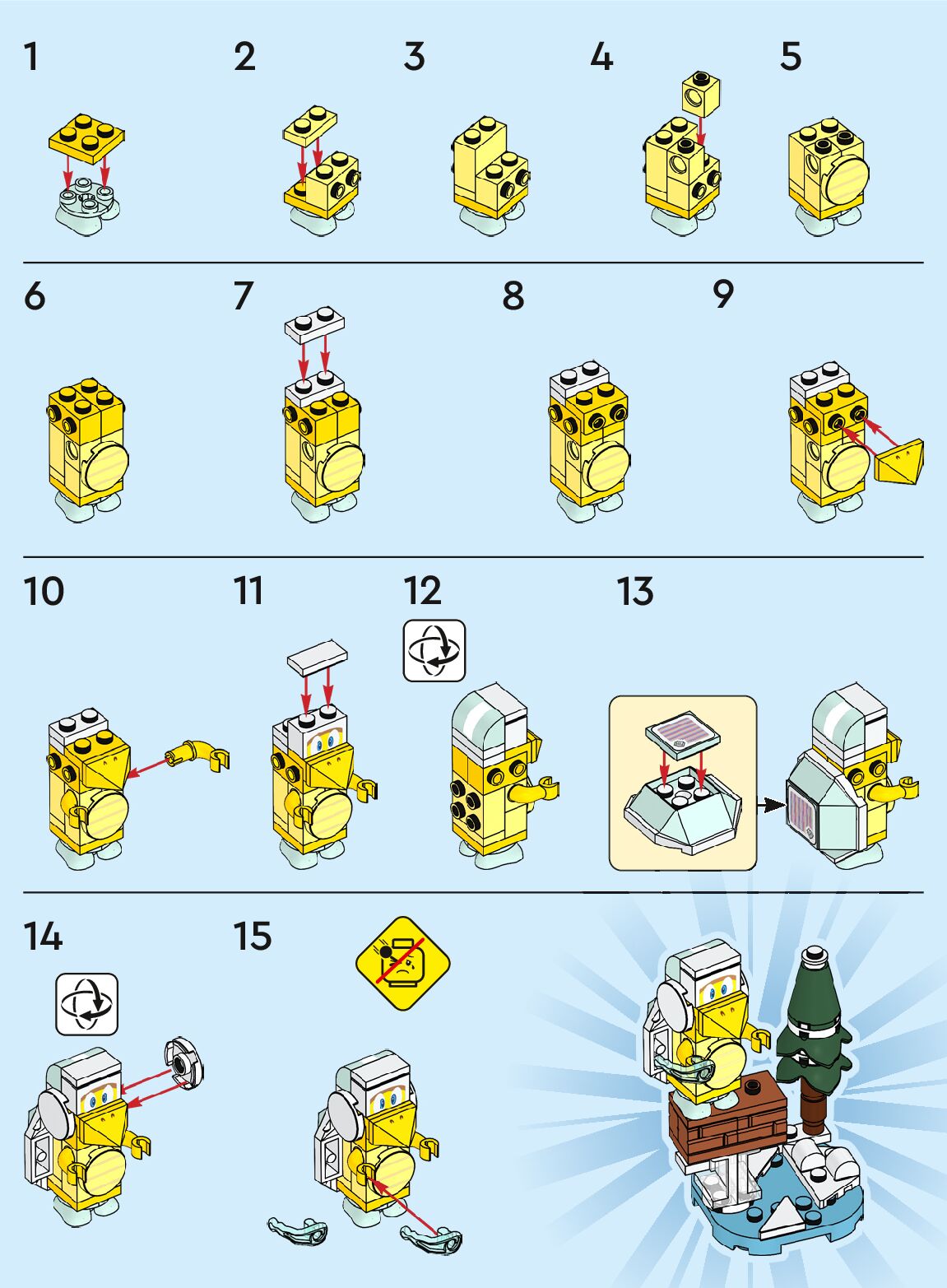 1

2

3

4

5

6

7

8

9

10

11

12

13

14

15