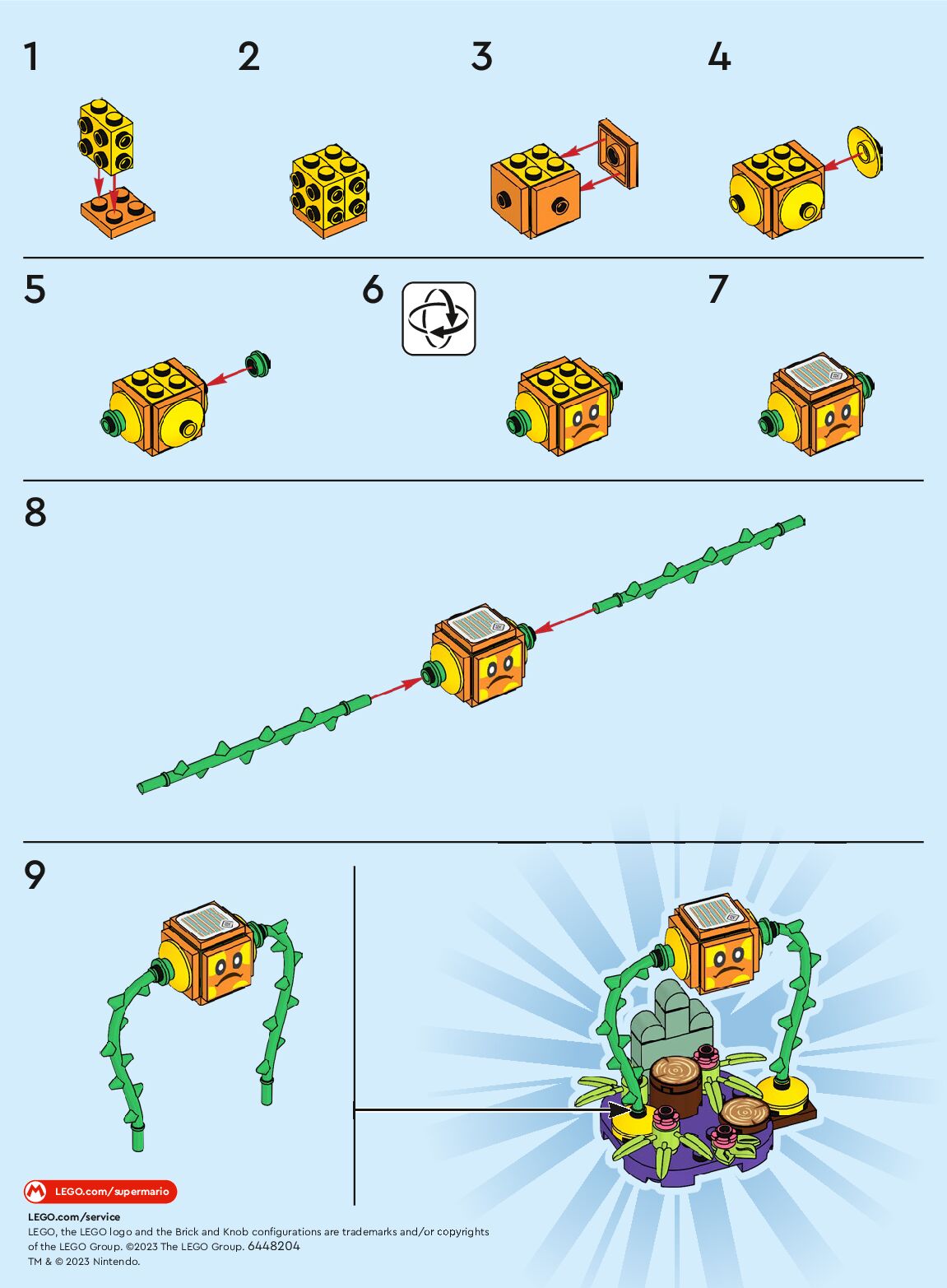 1

2

3

4

5

6

7

8

9

M LEGO.com/supermario

LEGO.com/service
LEGO, the LEGO logo and the Brick and Knob configurations are trademarks and/or copyrights of the LEGO Group. ©2023 The LEGO Group. 6448204
TM & © 2023 Nintendo.