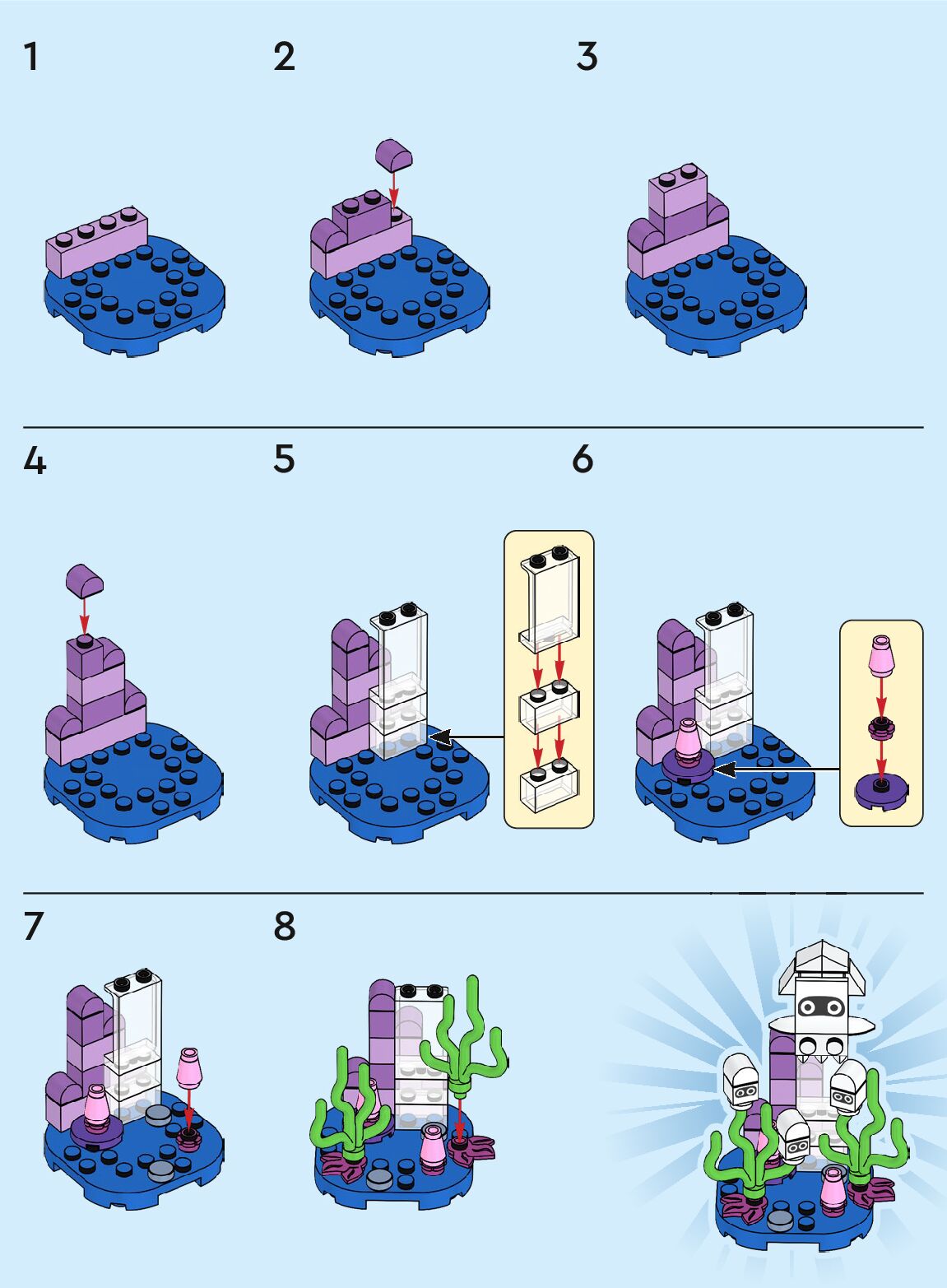 1

2

3

4

5

6

7

8