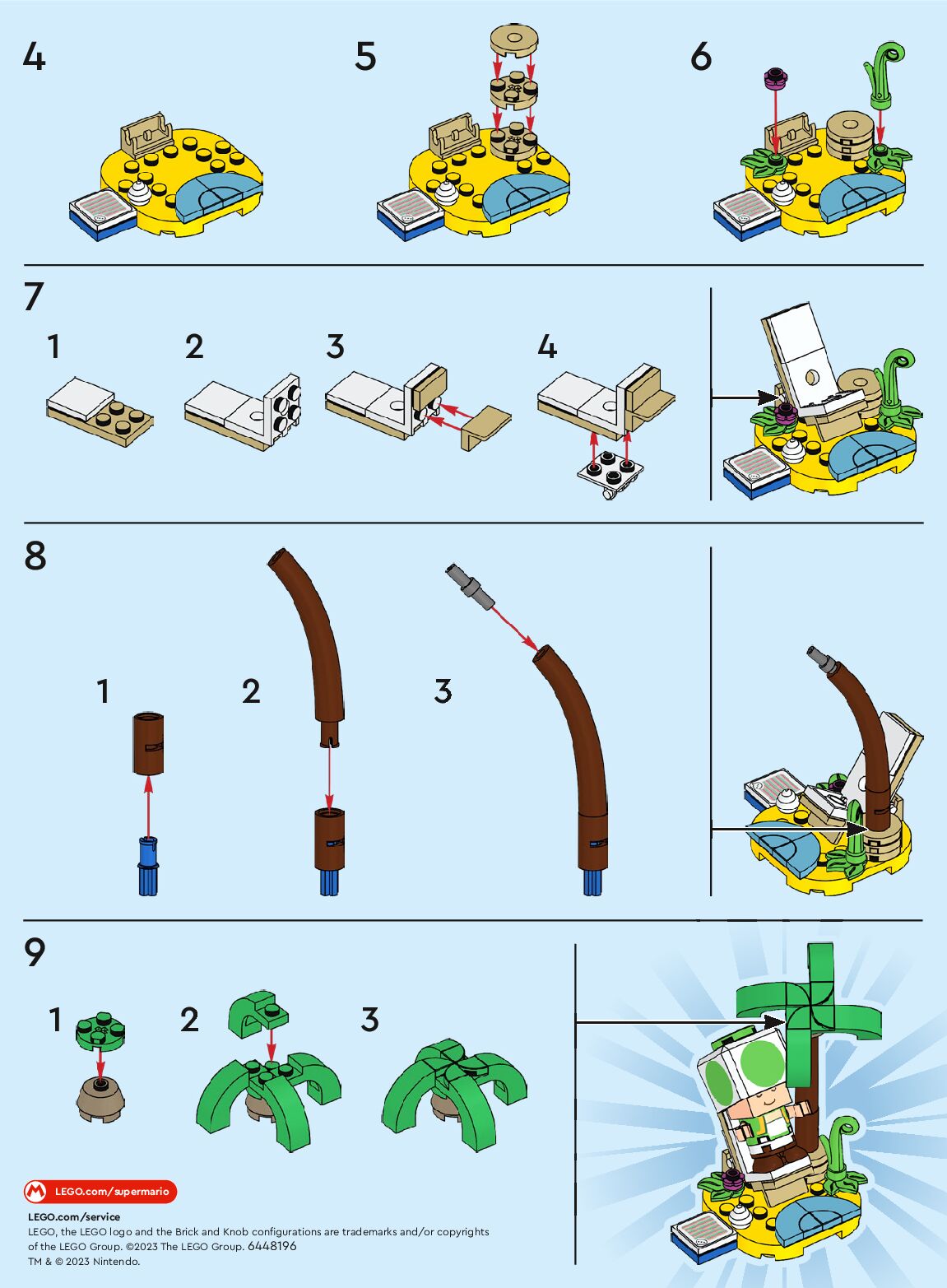 4

5

6

7

1

2

3

4

8

1

2

3

9

1

2

3

M LEGO.com/supermario

LEGO.com/service
LEGO, the LEGO logo and the Brick and Knob configurations are trademarks and/or copyrights of the LEGO Group. ©2023 The LEGO Group. 6448196
TM & © 2023 Nintendo.