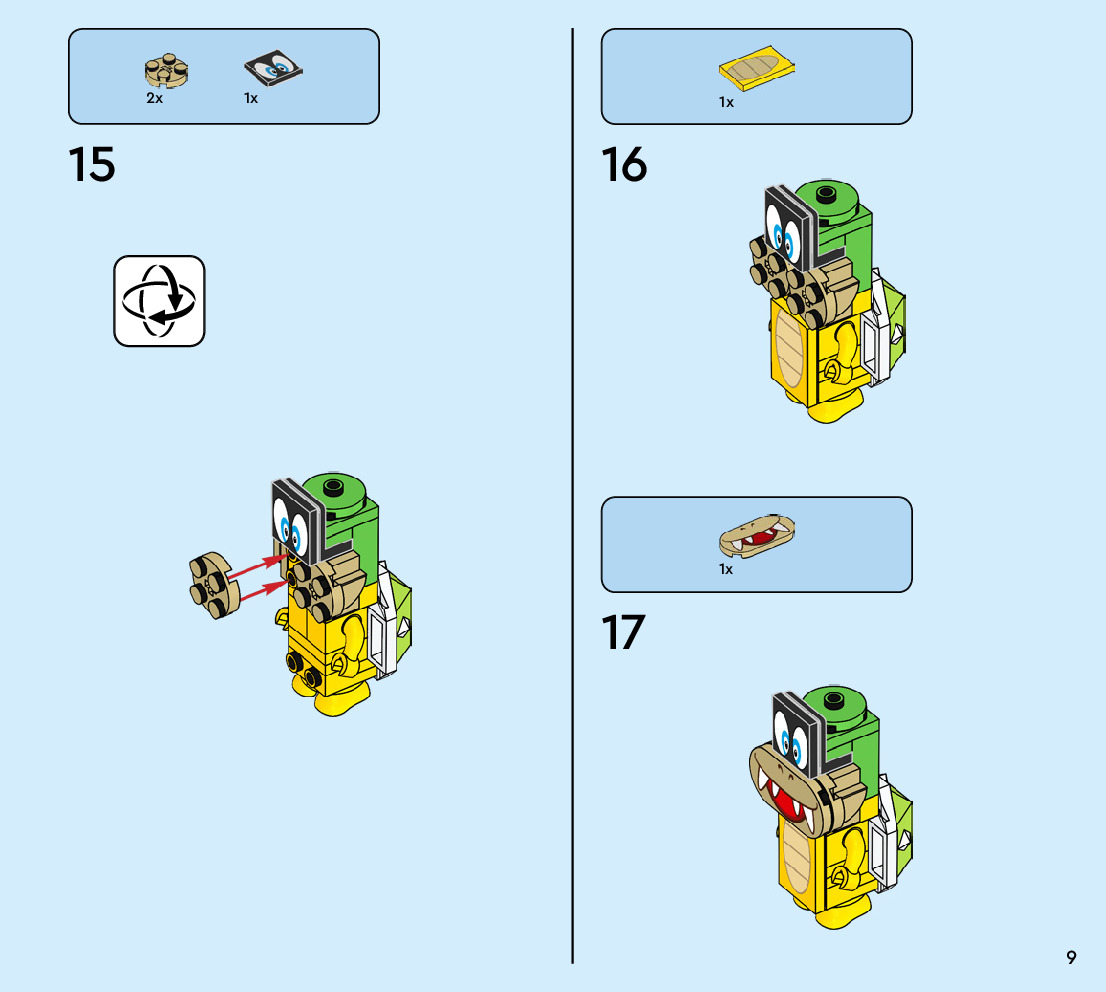 2x
1x

15

1x

16

1x

17

9