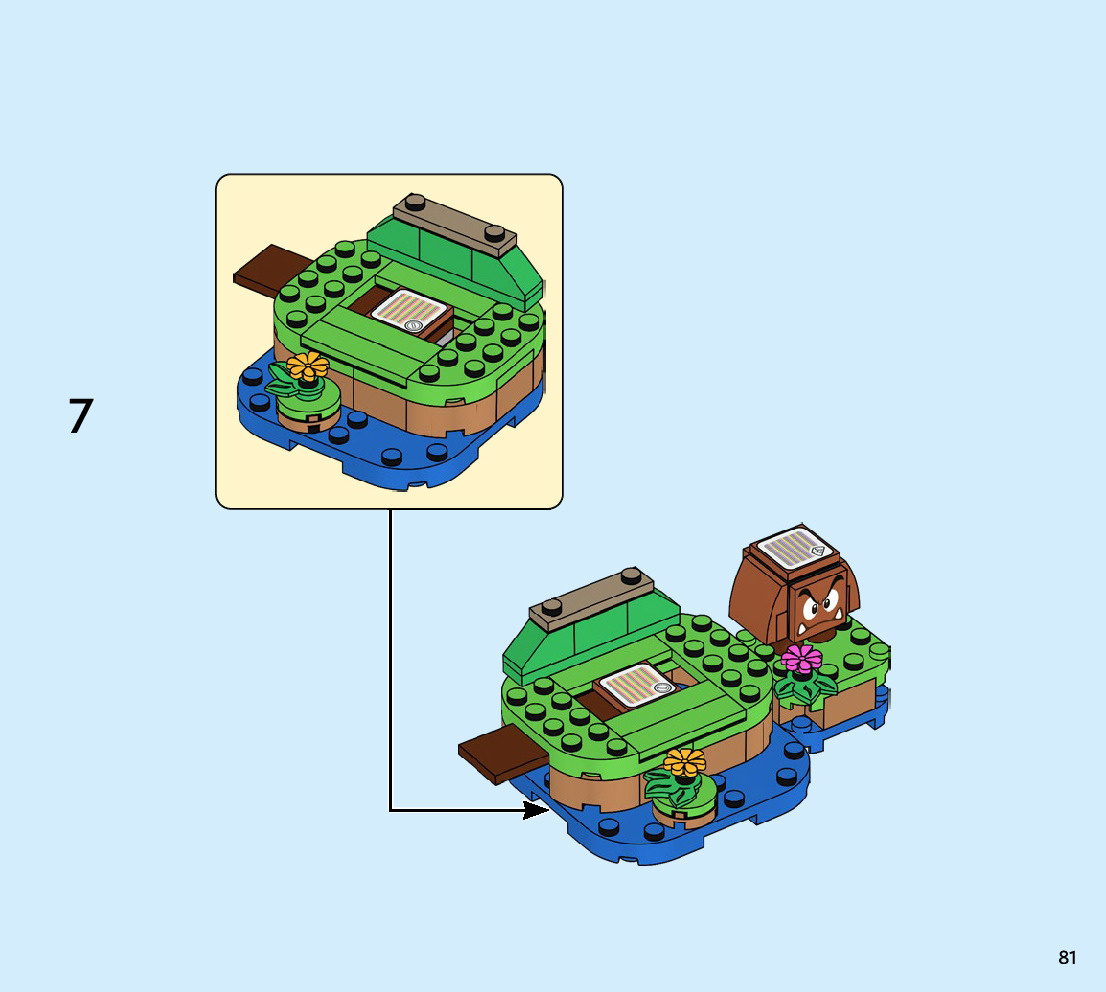 7

81