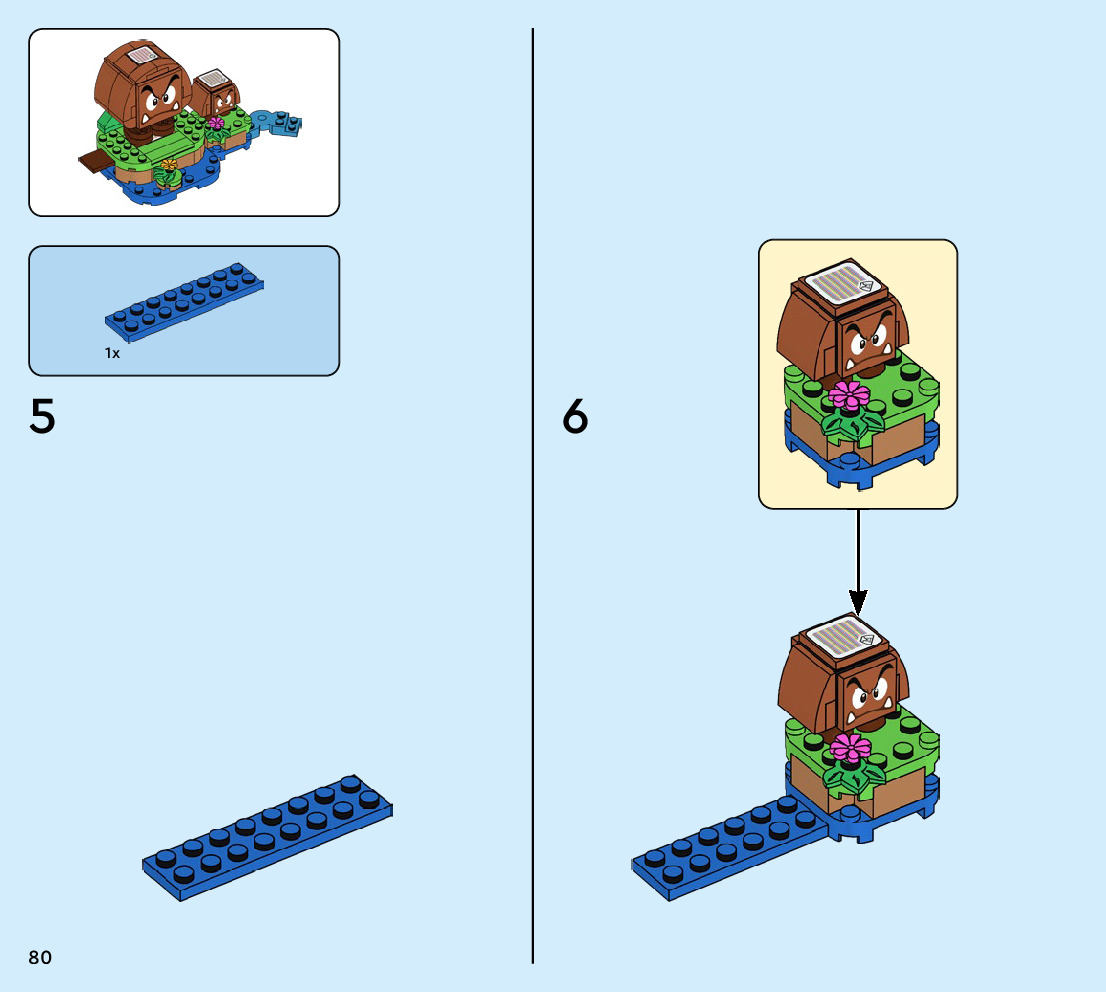 1x

5

6

80