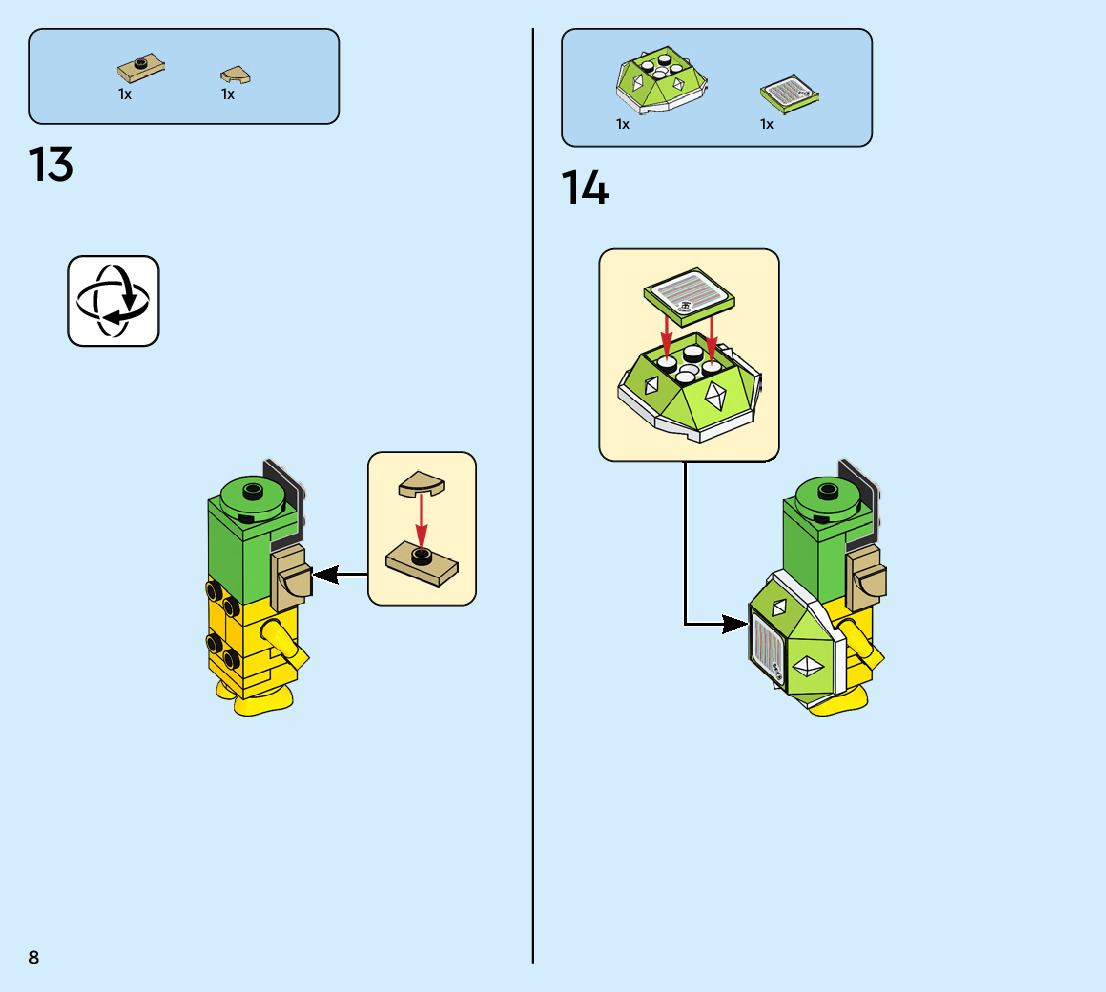 1x 1x

13

1x 1x

14

8