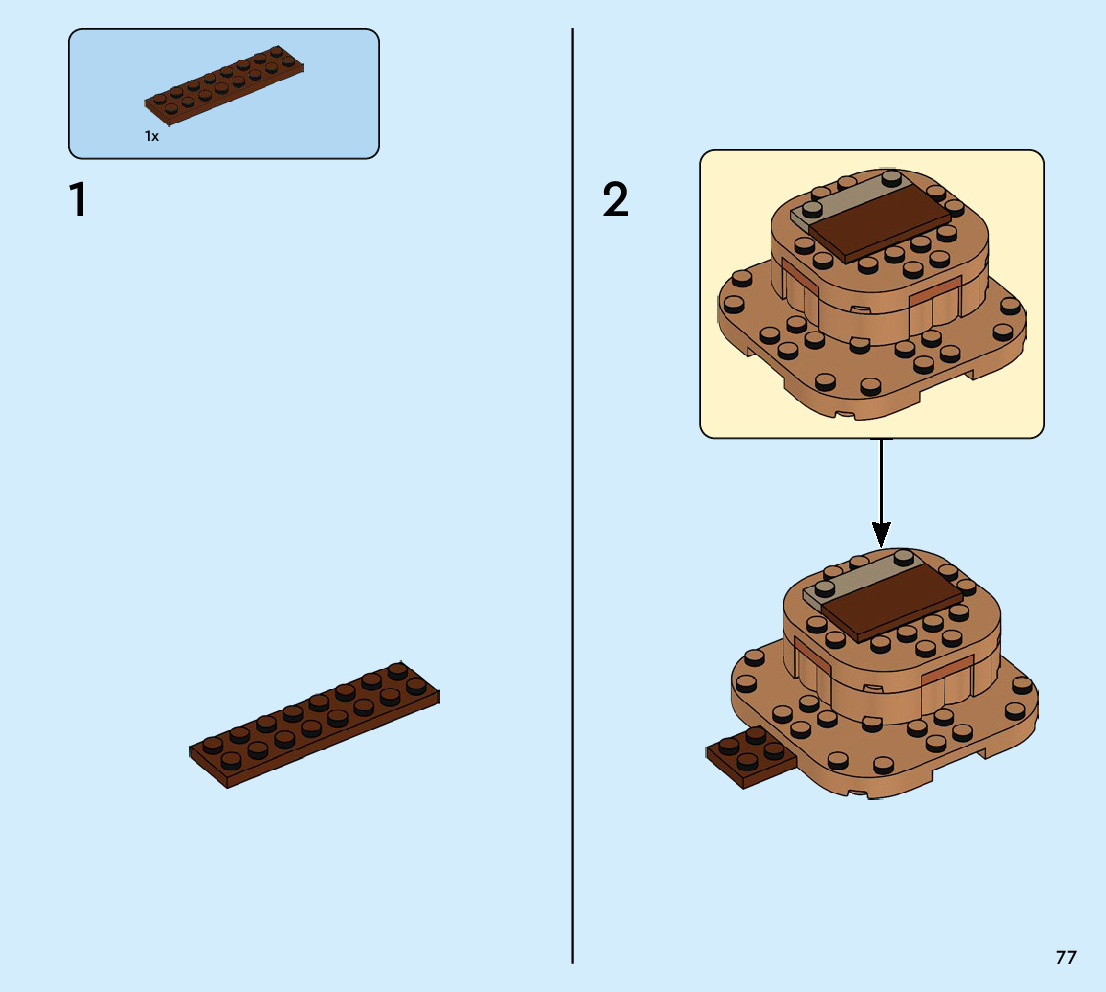 1x

1

2

77