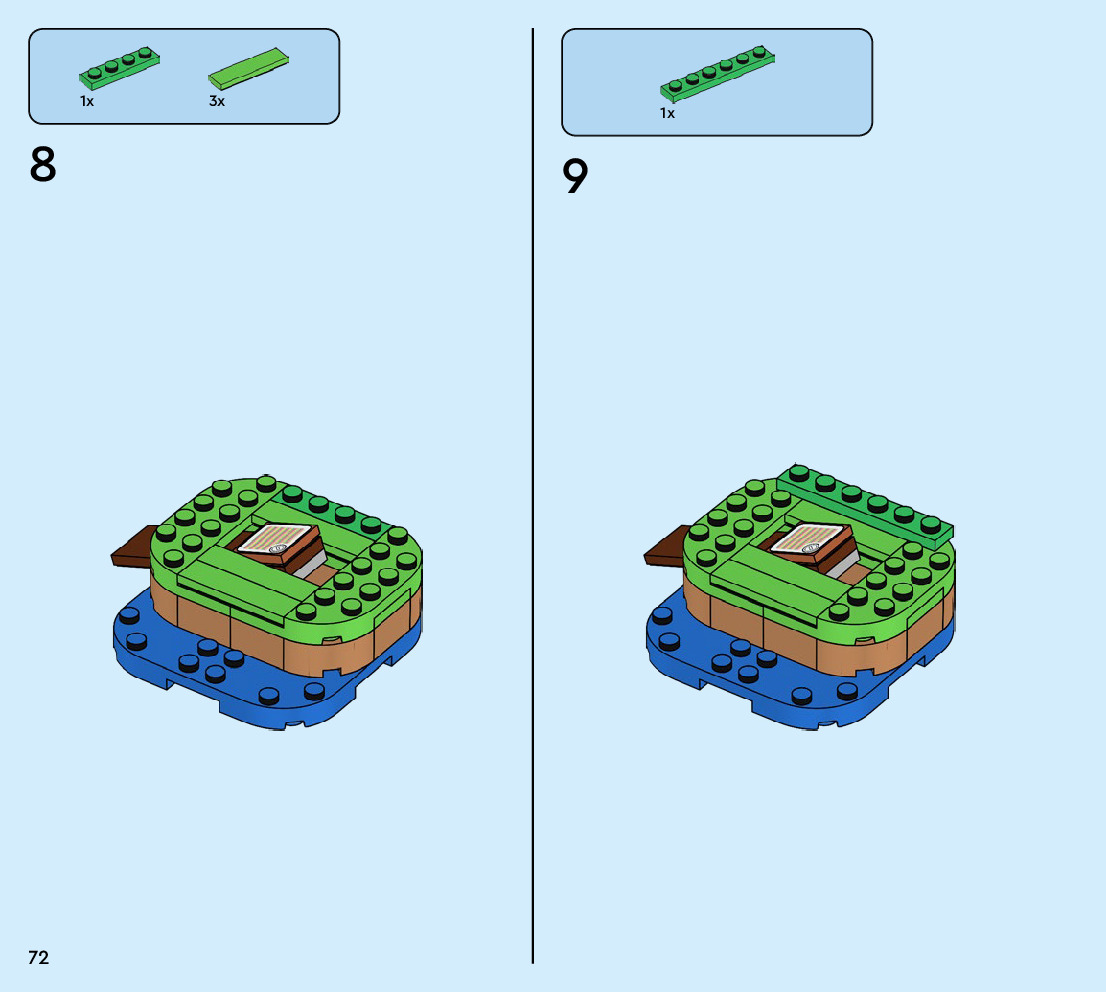 1x

3x

8

1x

9

72