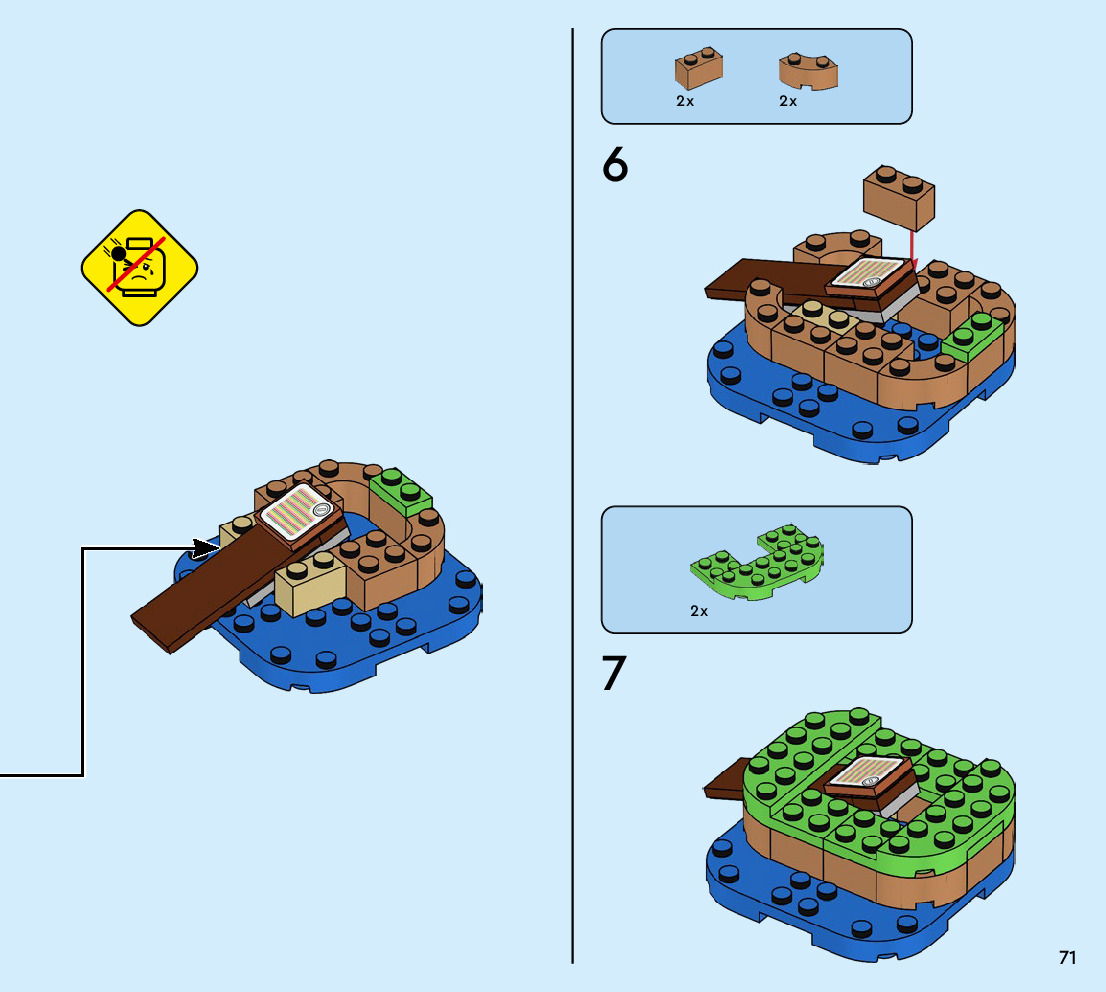 2x
2x

6

2x

7

71