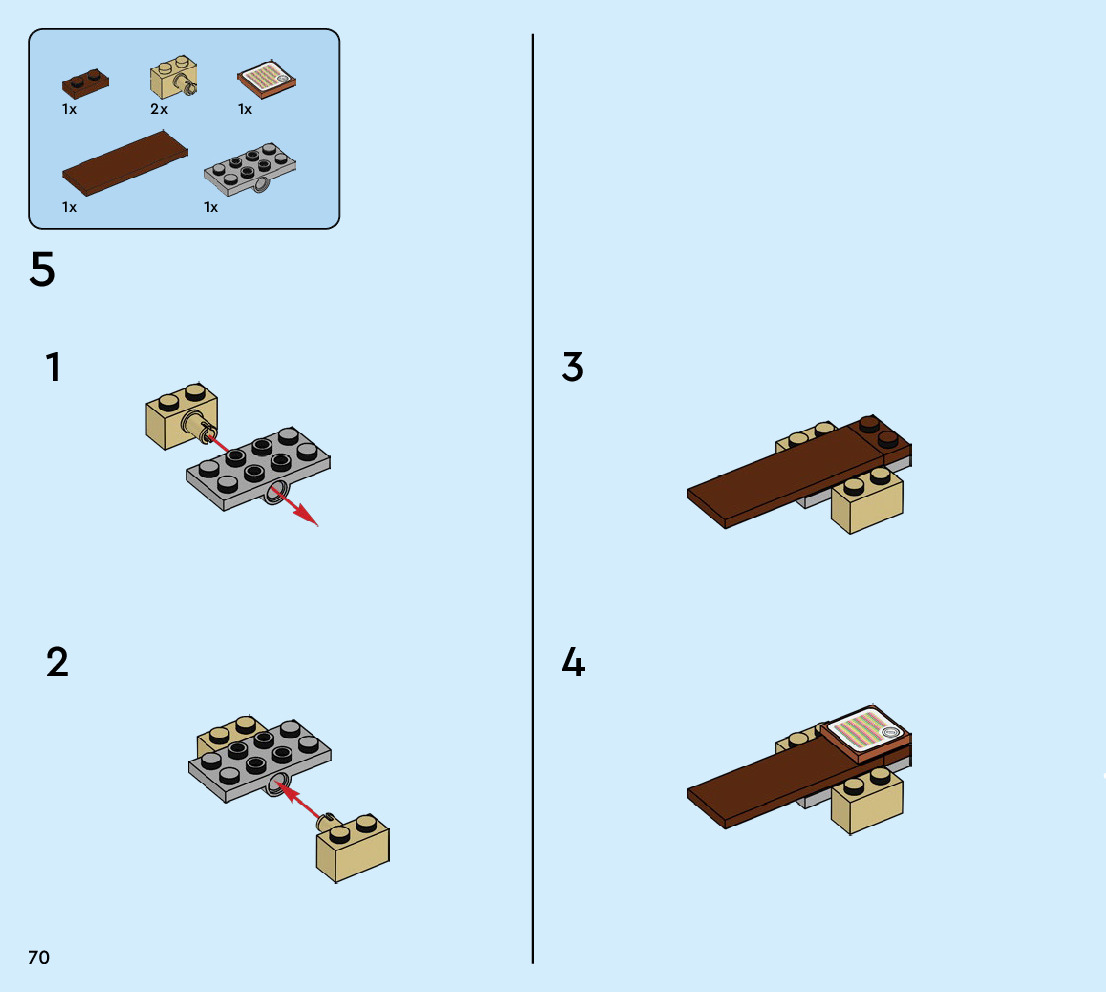 1x 2x 1x
1x 1x

5

1

2

3

4

70