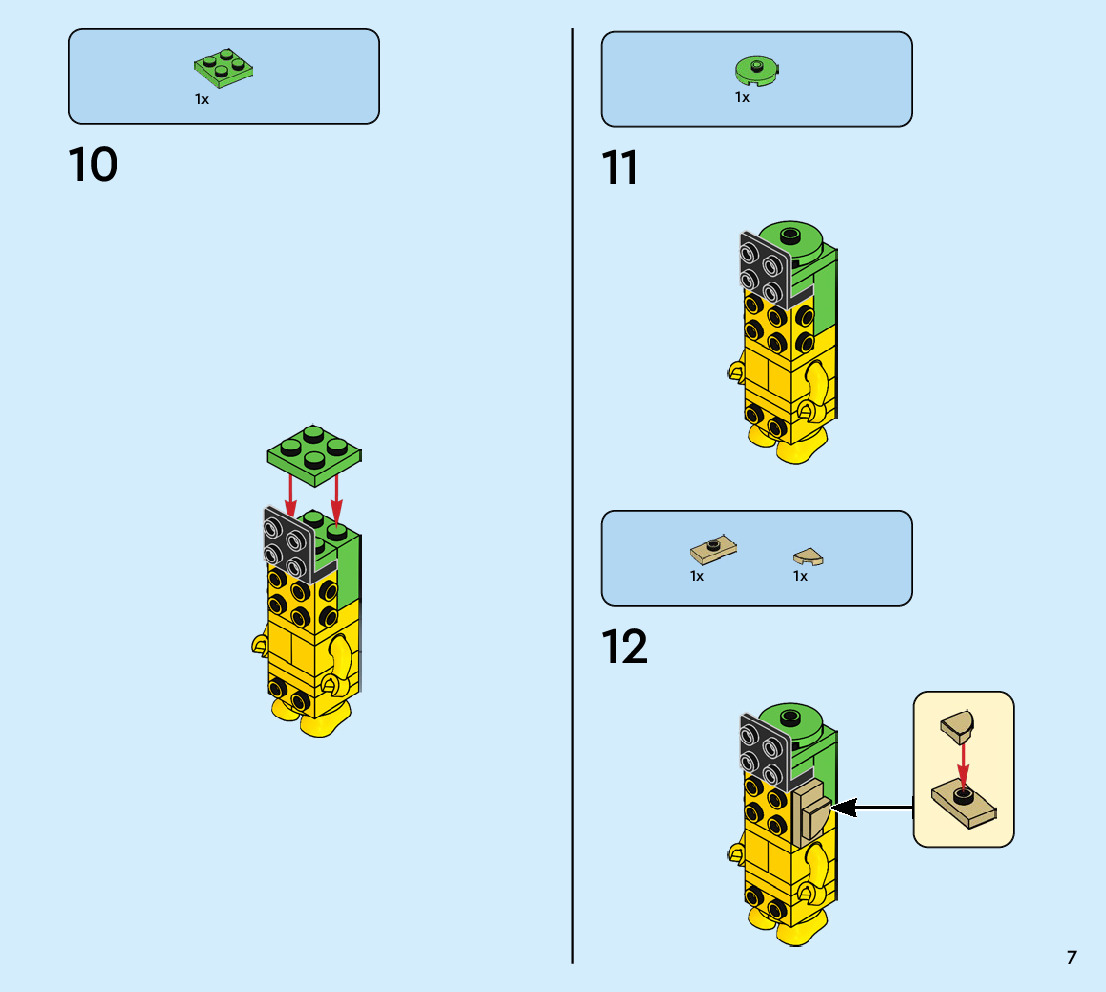 1x

10

1x

11

1x

1x

12

7