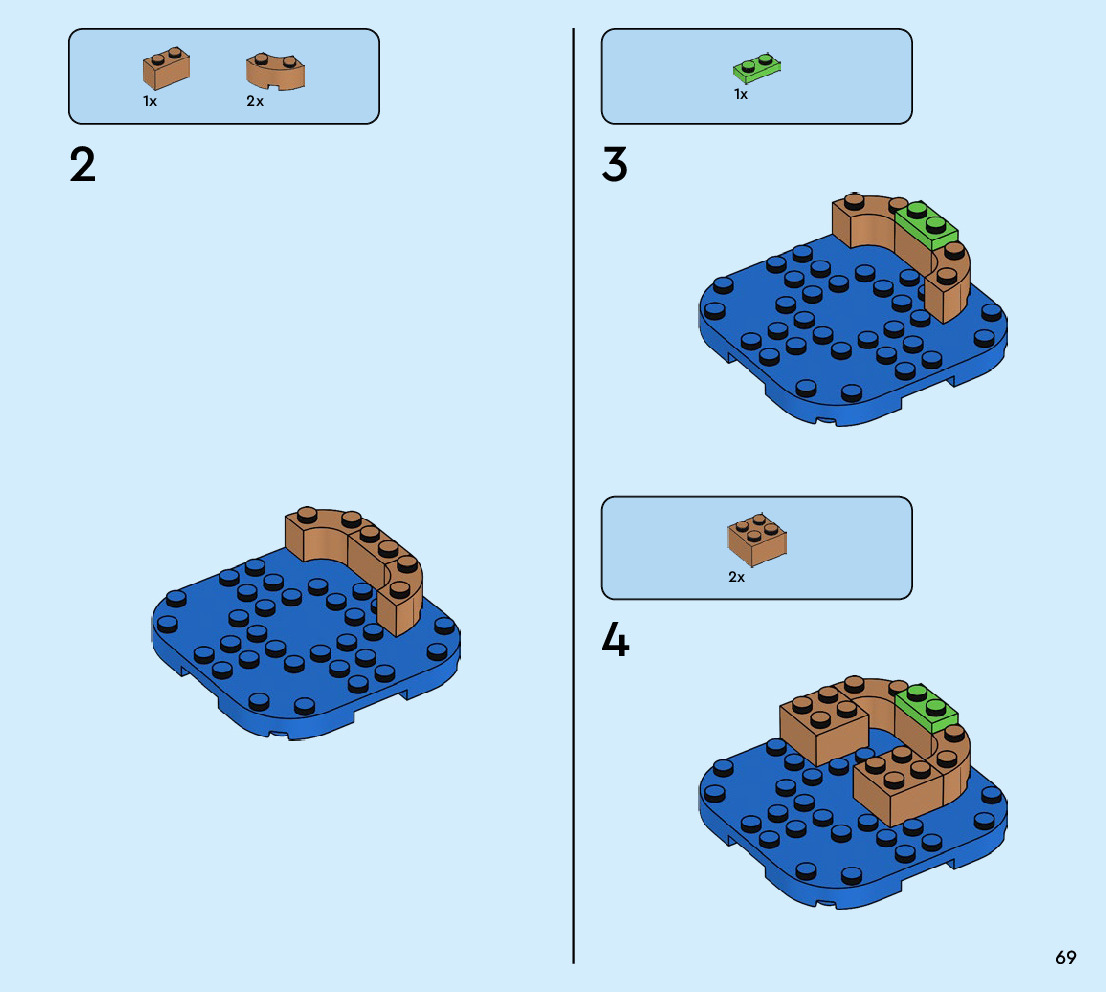 1x 2x

2

1x

3

2x

4

69