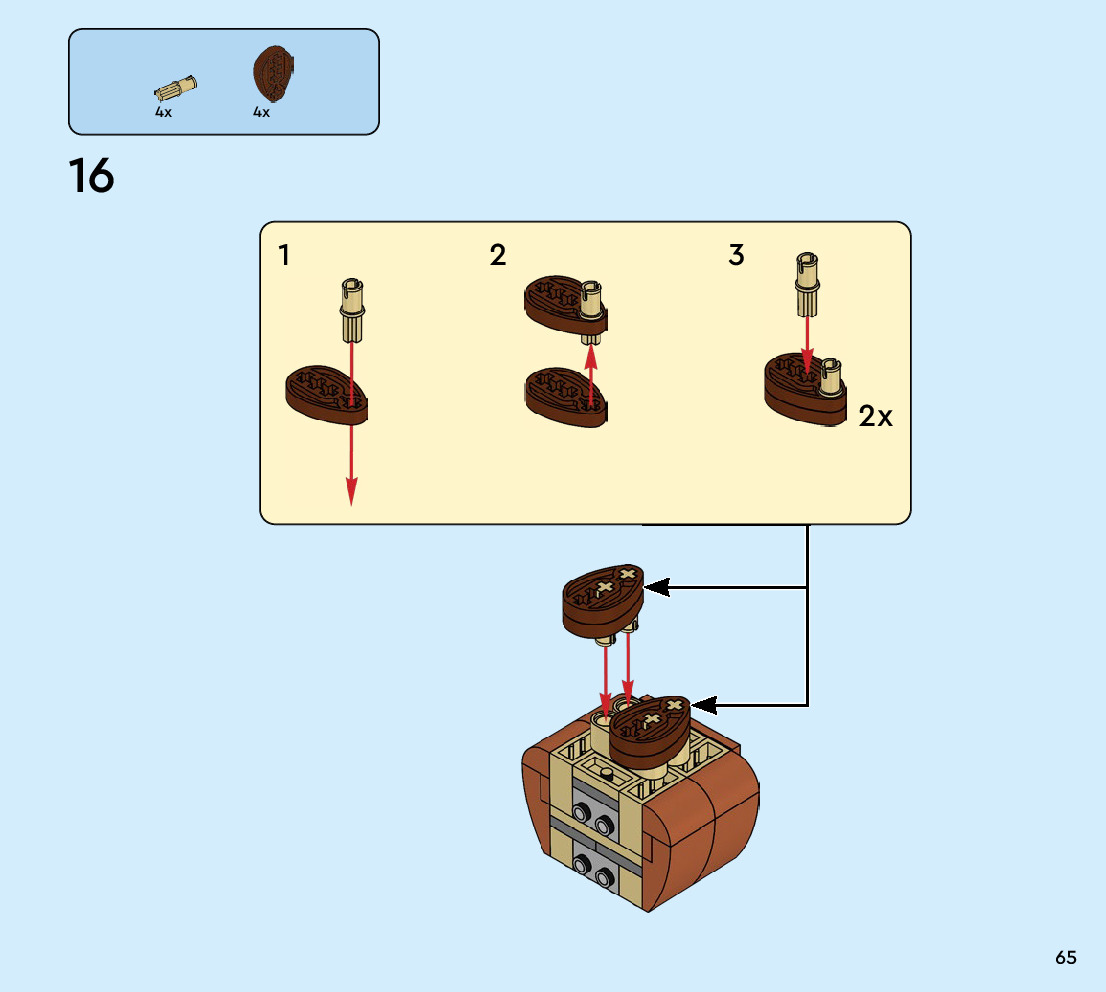 4x 4x

16

1

2

3

2x

65