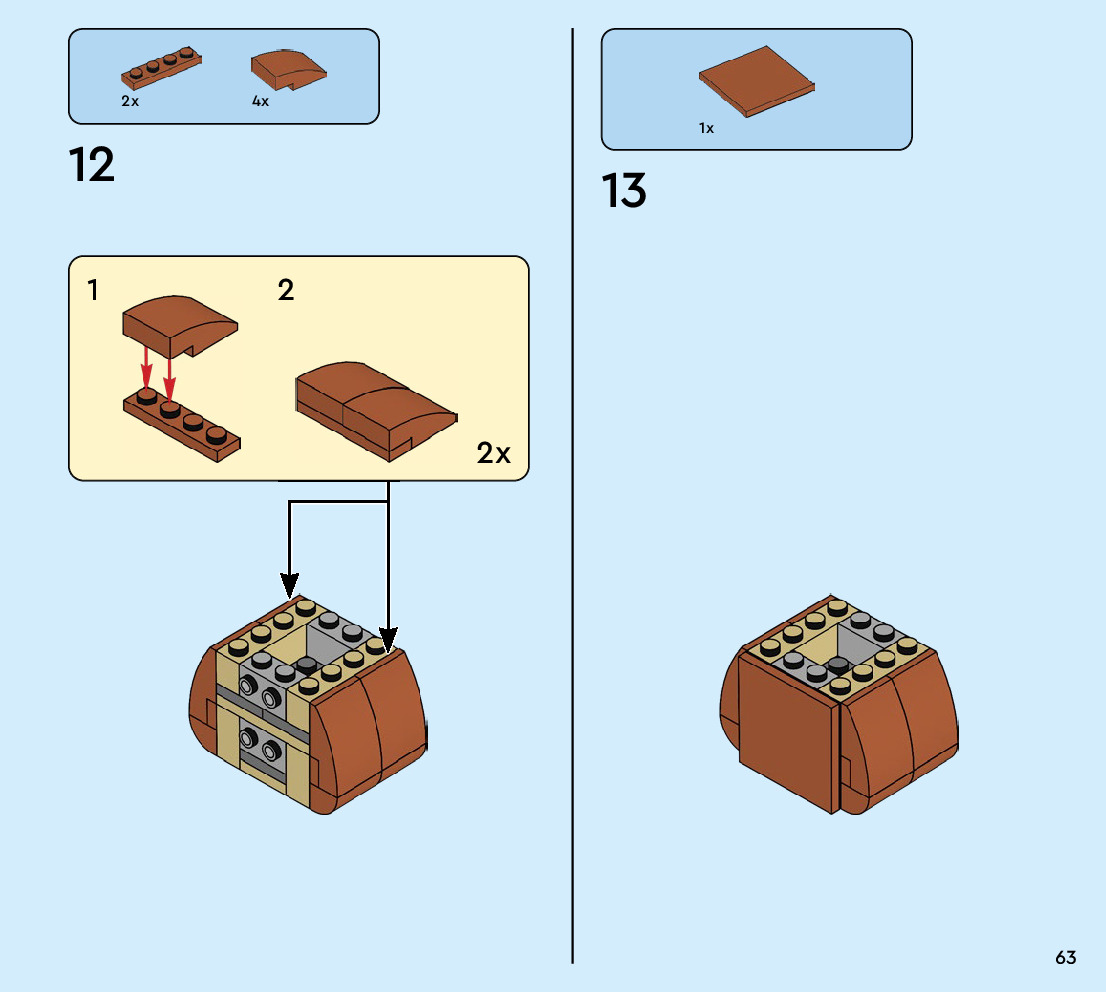 2x
4x

12

1
2
2x

1x

13

63