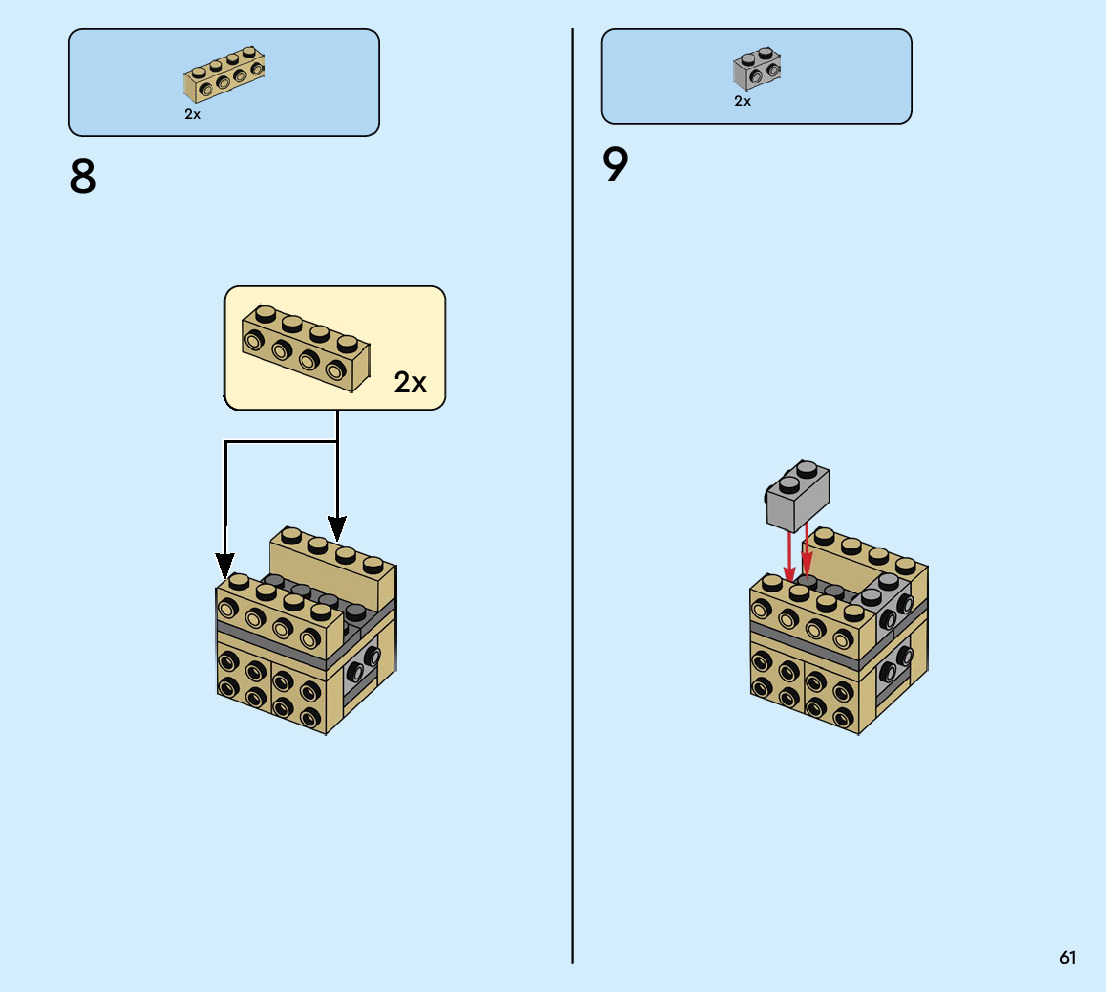 2x

8

2x

2x

9

61