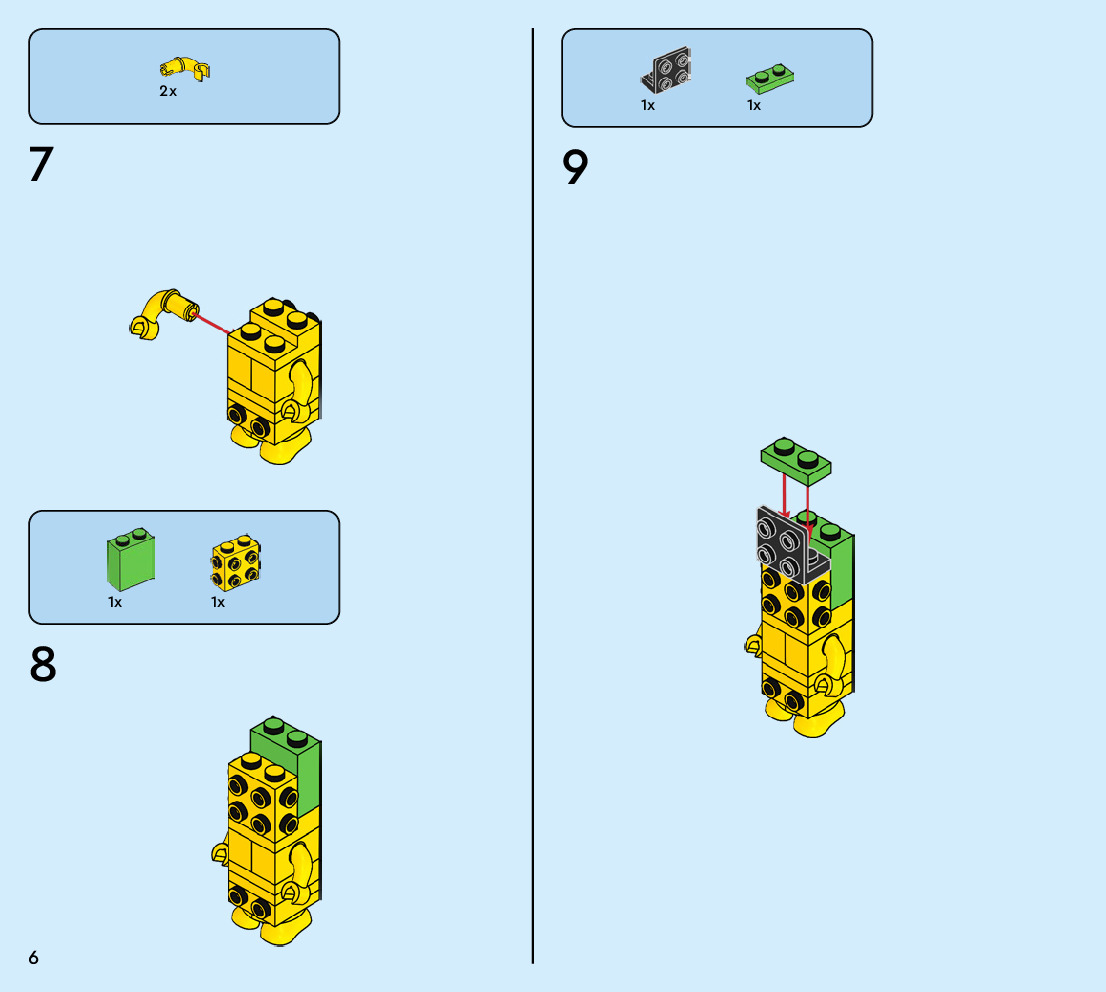 2x

7

1x 1x

8

6

1x 1x

9