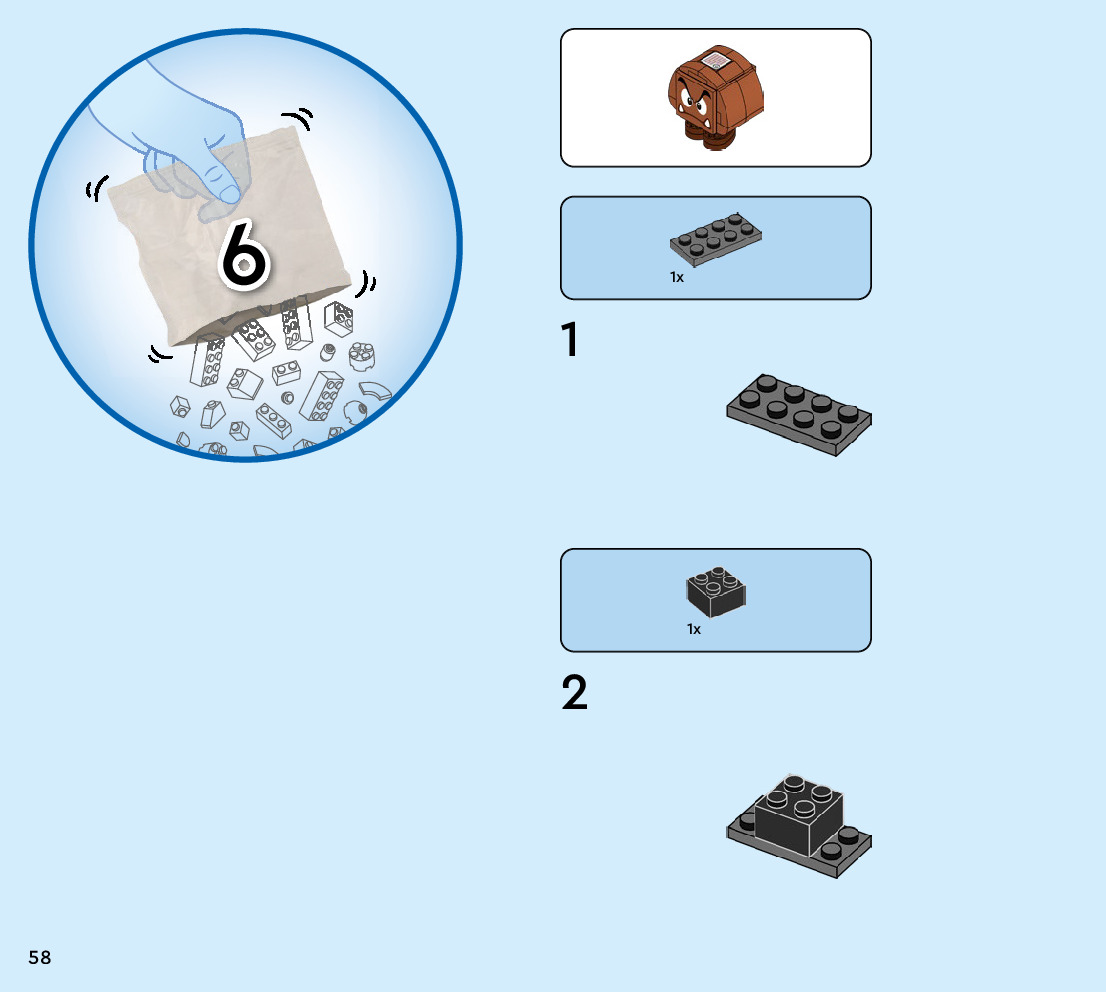 6

1x

1

1x

2

58