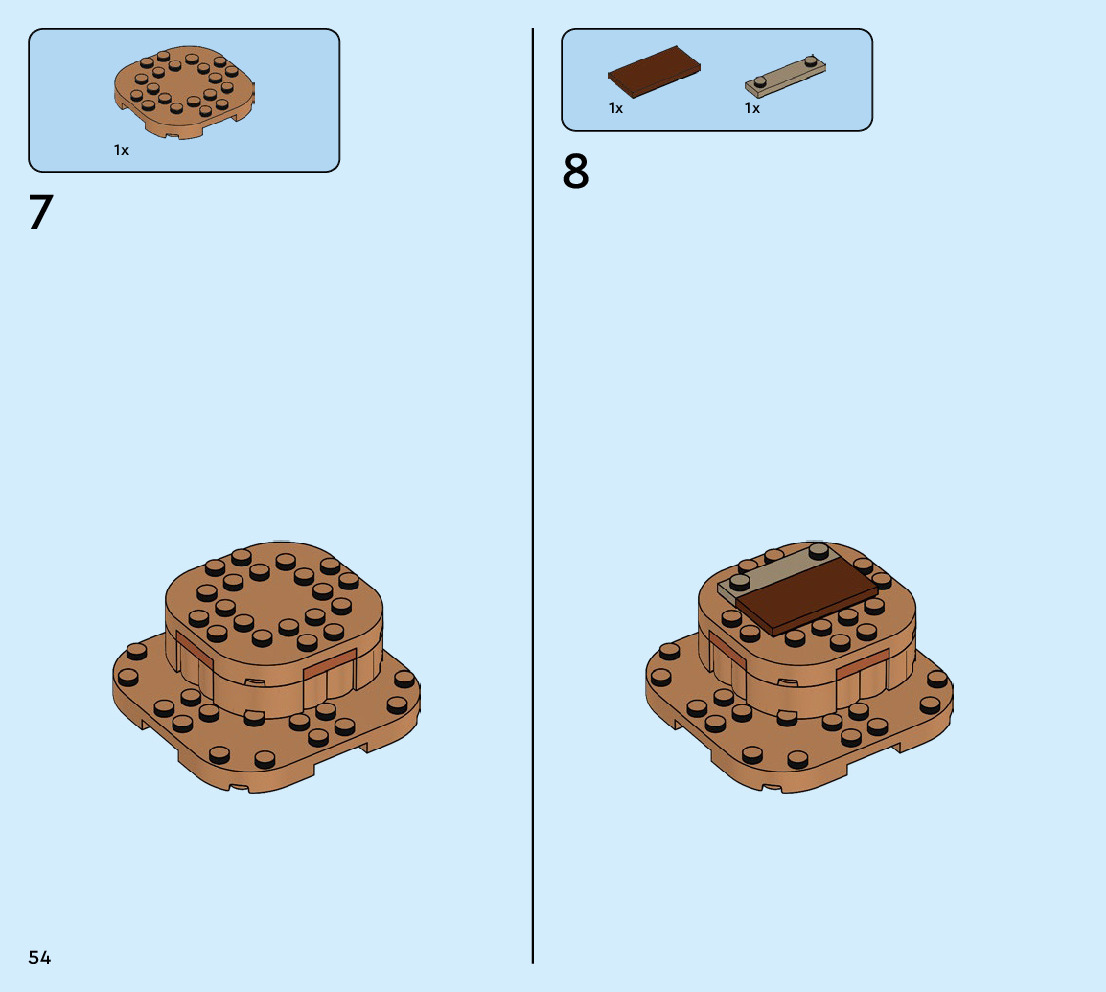 1x

7

1x

1x

8

54