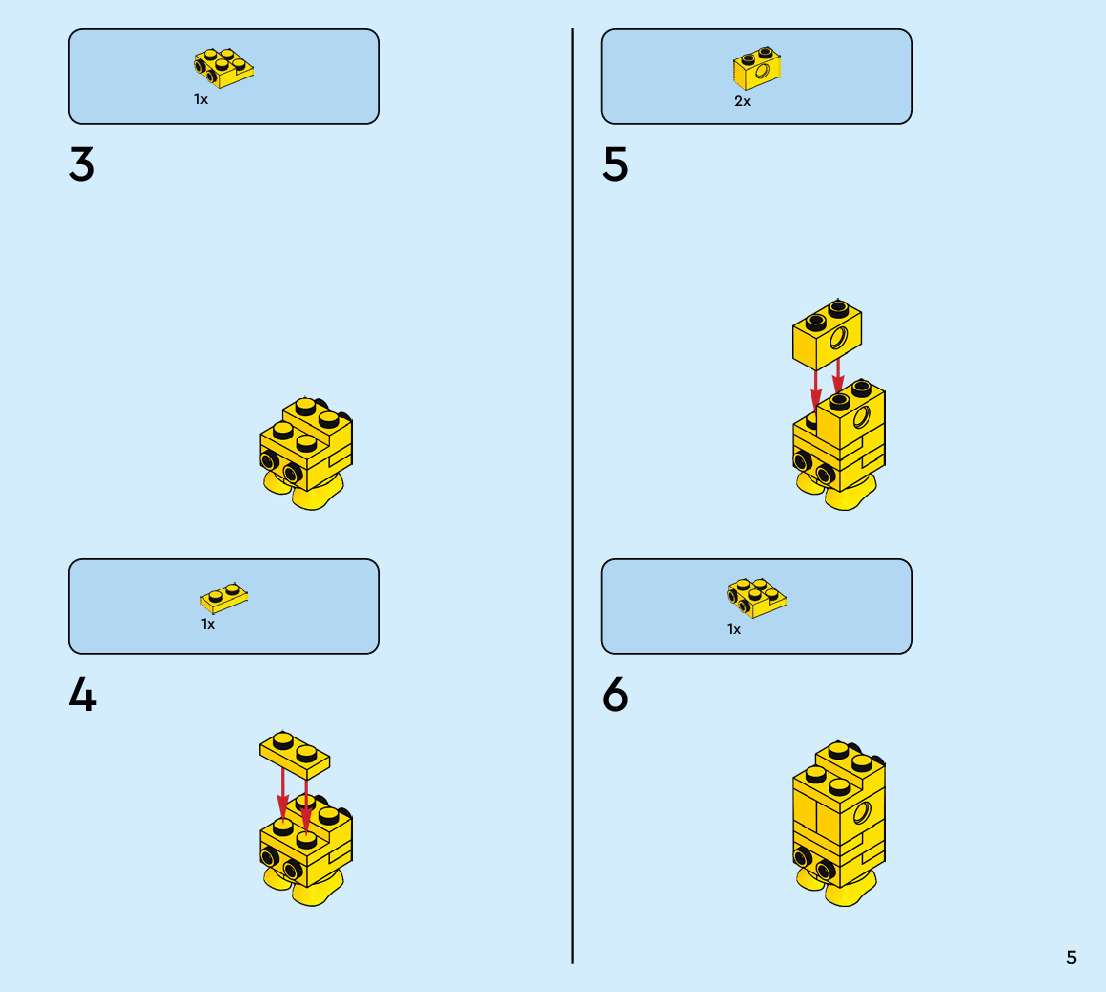 1x

3

1x

4

2x

5

1x

6

5