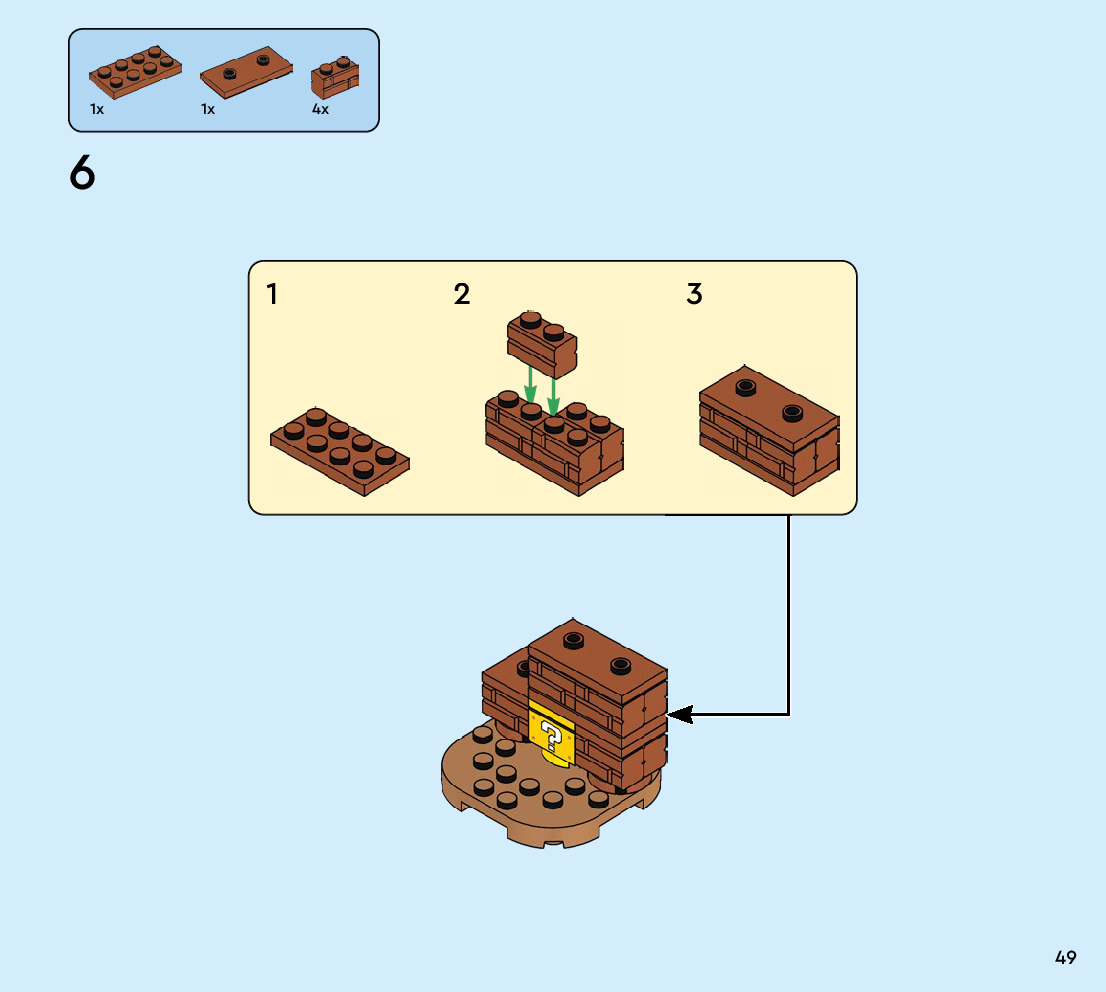 1x 1x 4x

6

1

2

3

?

49