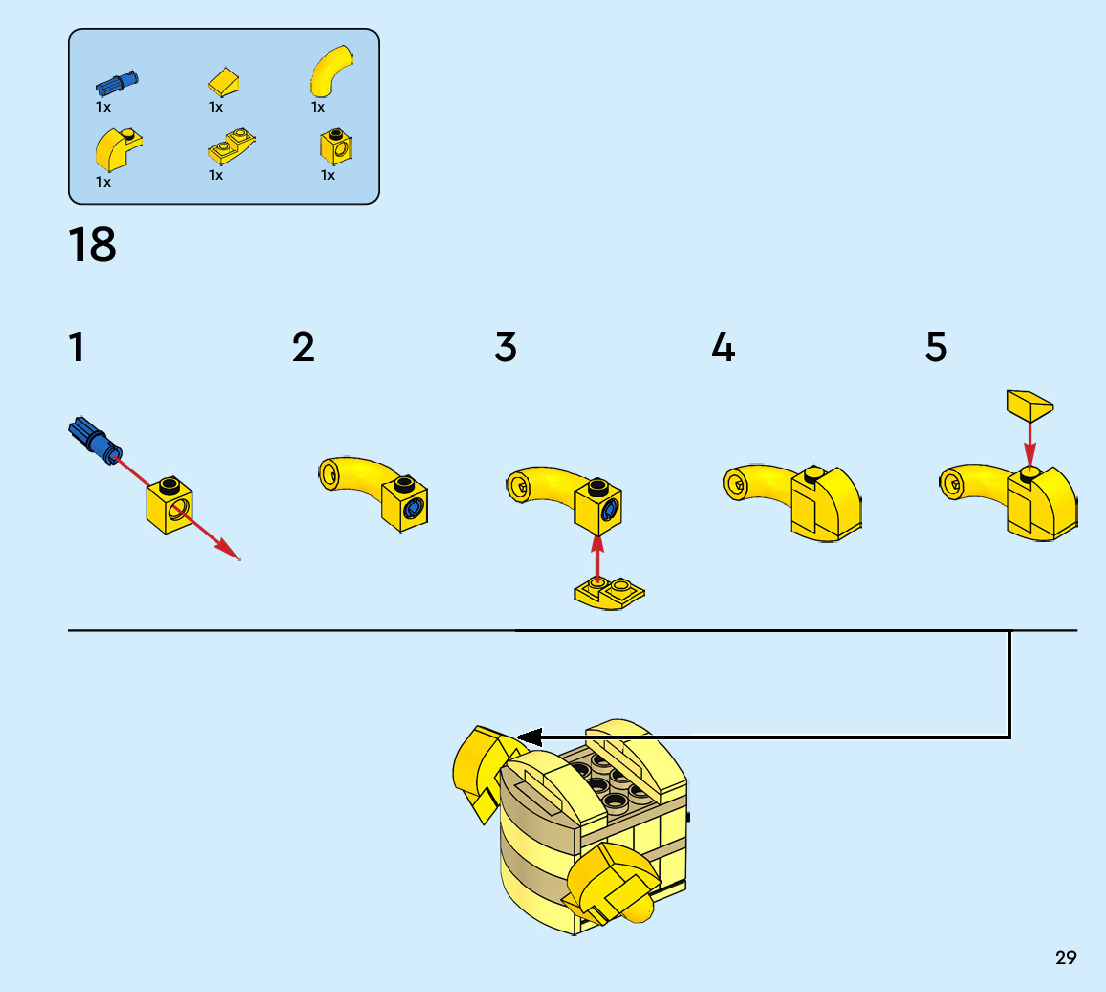 1x
1x
1x
1x
1x
1x

18

1

2

3

4

5

29