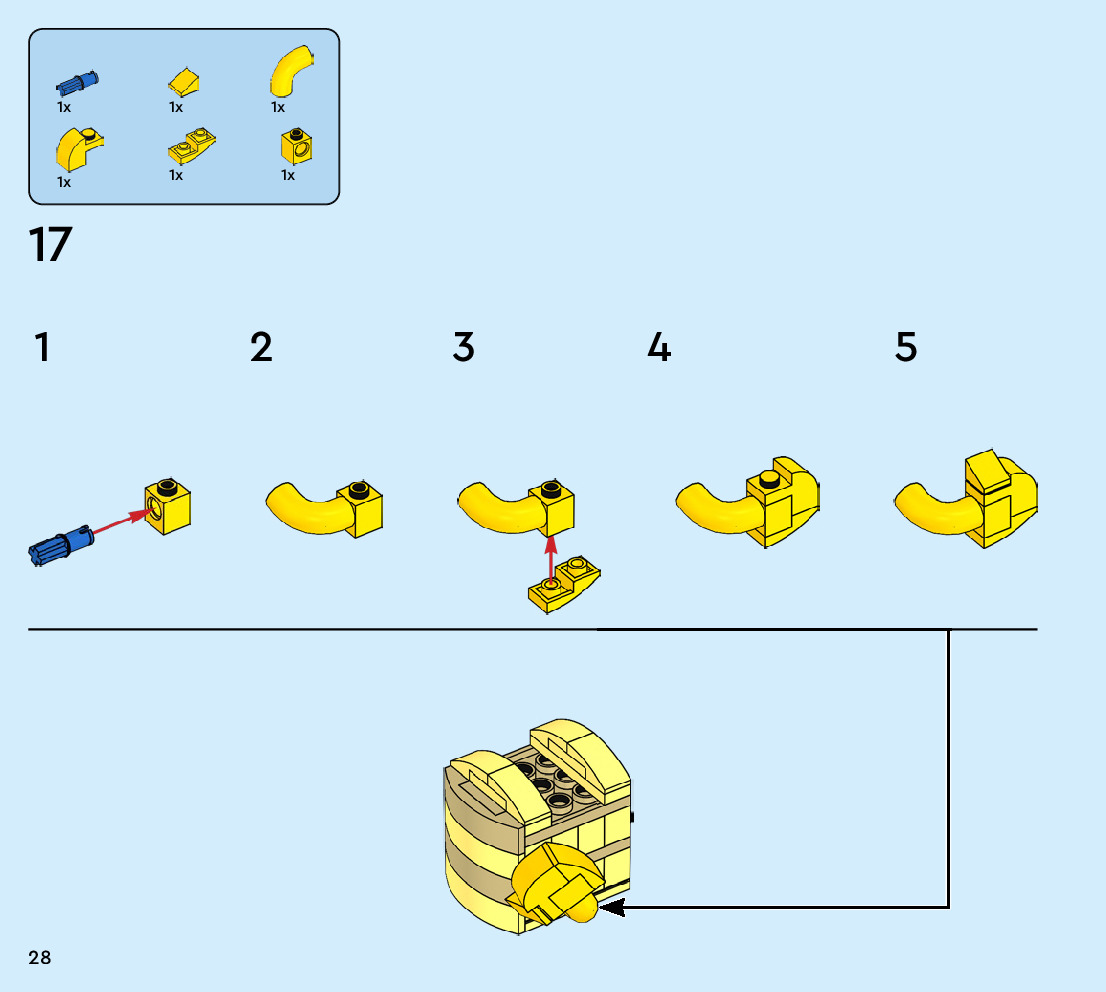 1x 1x 1x
1x 1x 1x

17

1

2

3

4

5

28