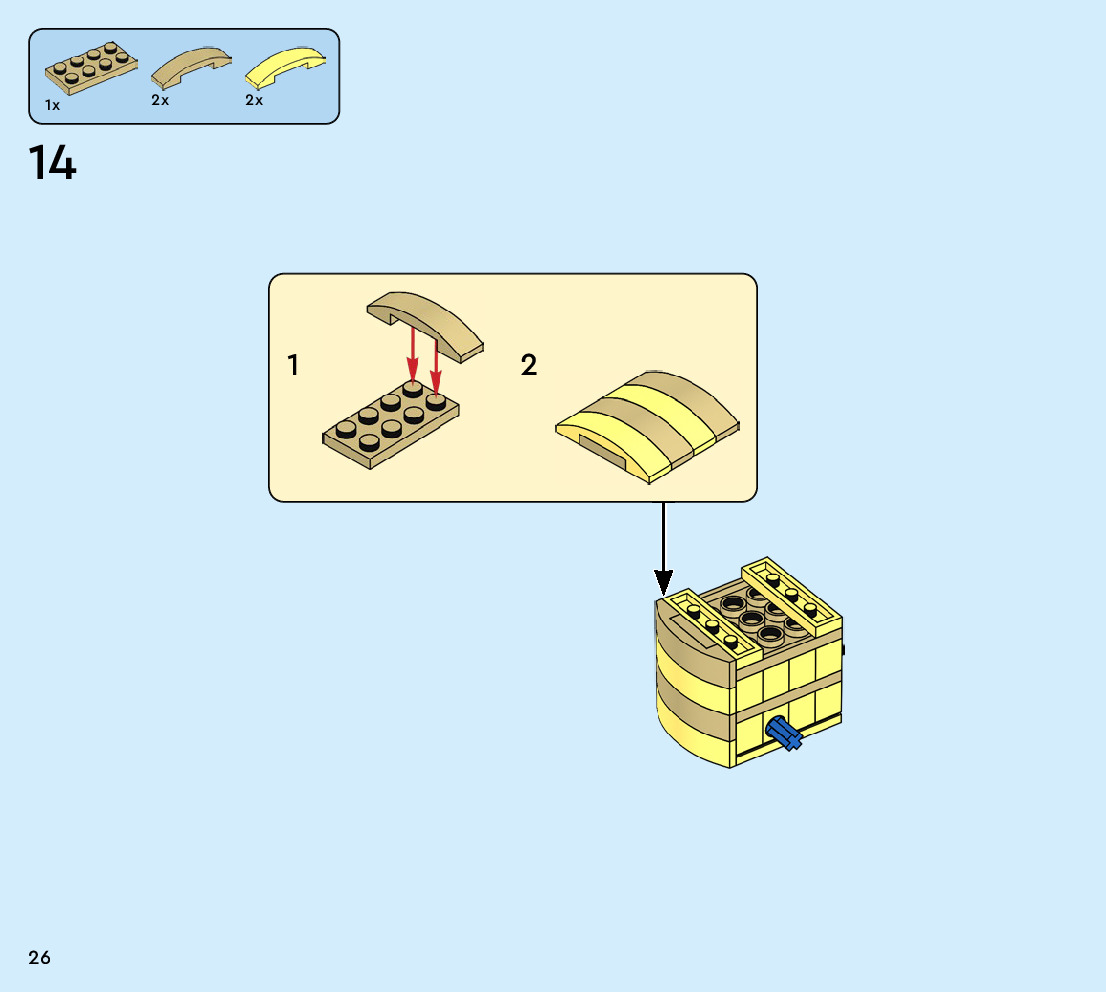 1x 2x 2x

14

1

2

26