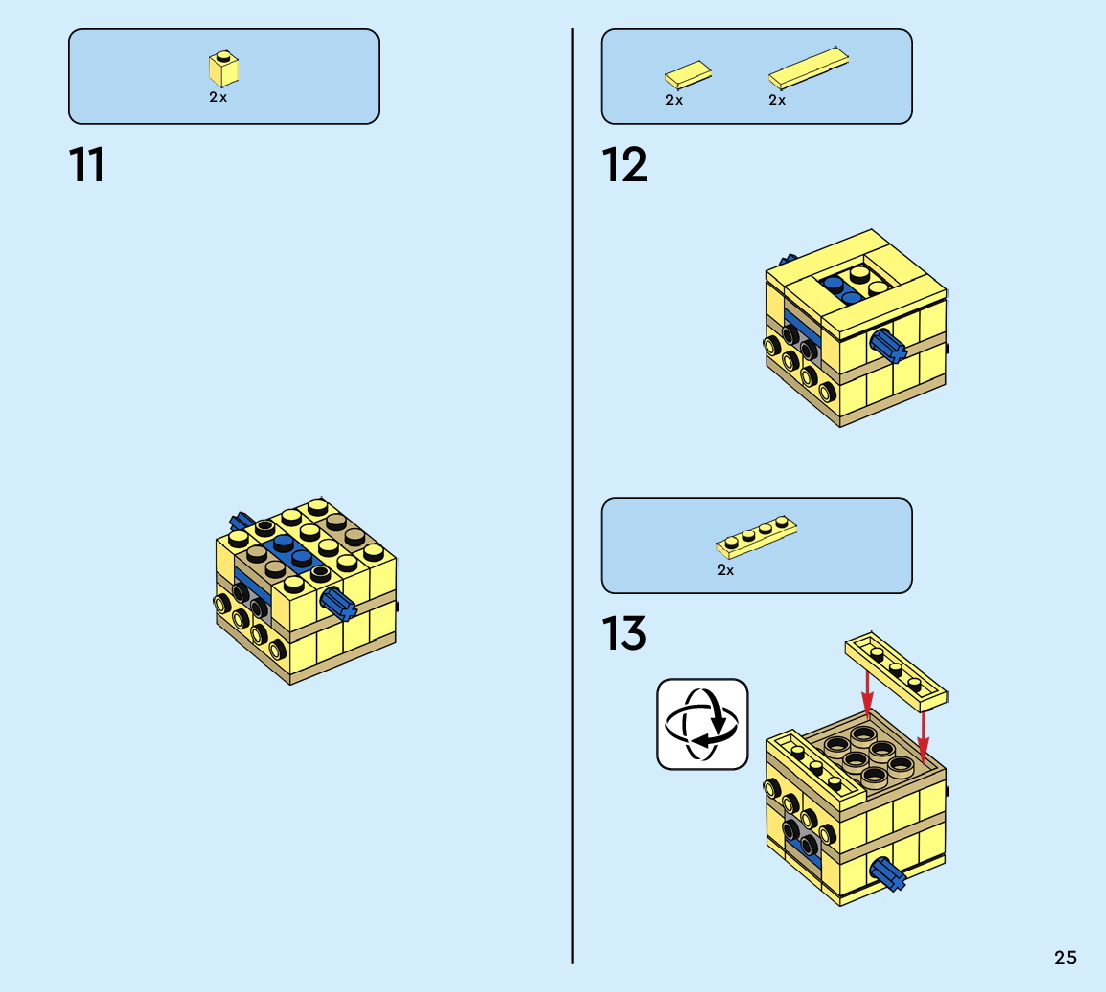 2x

11

2x 2x

12

2x

13

25