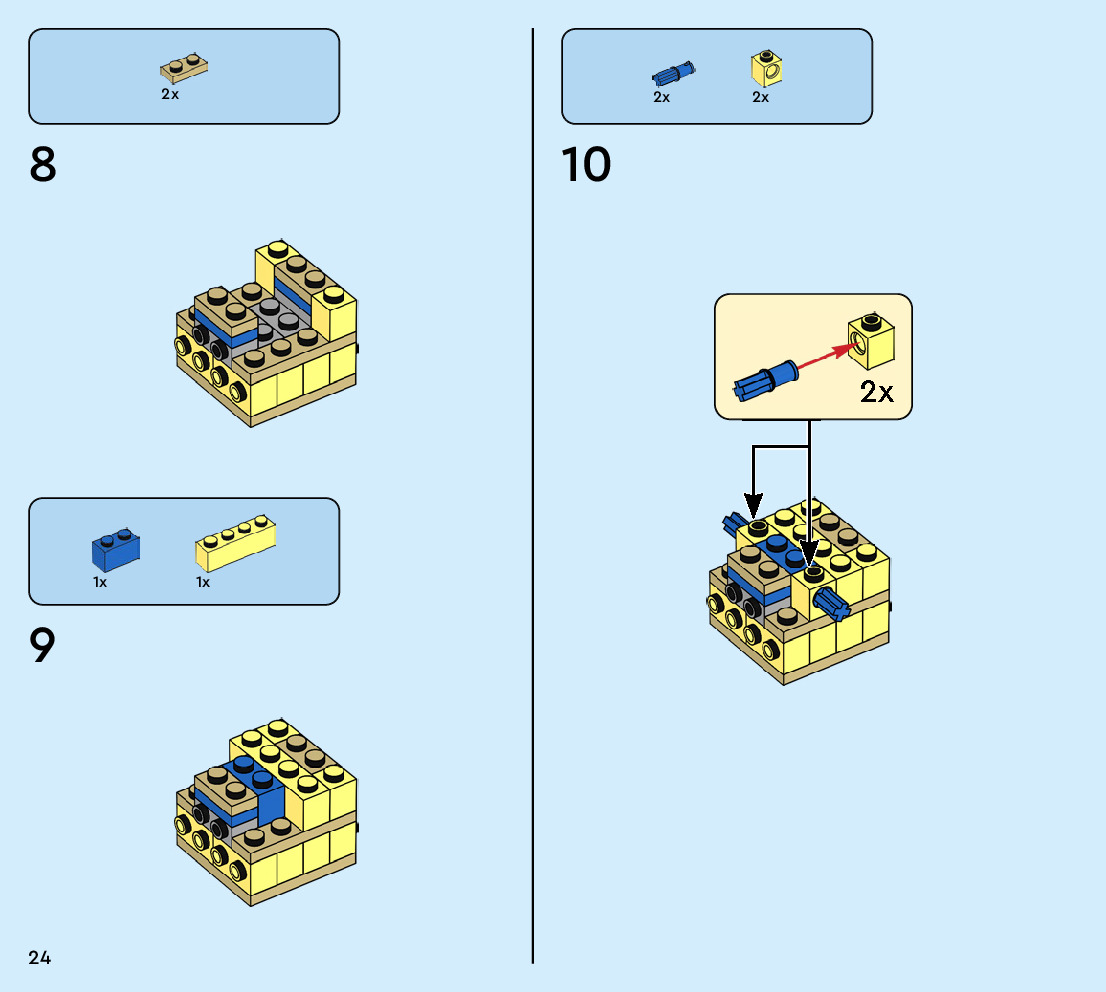 2x

8

1x 1x

9

24

2x 2x

10

2x