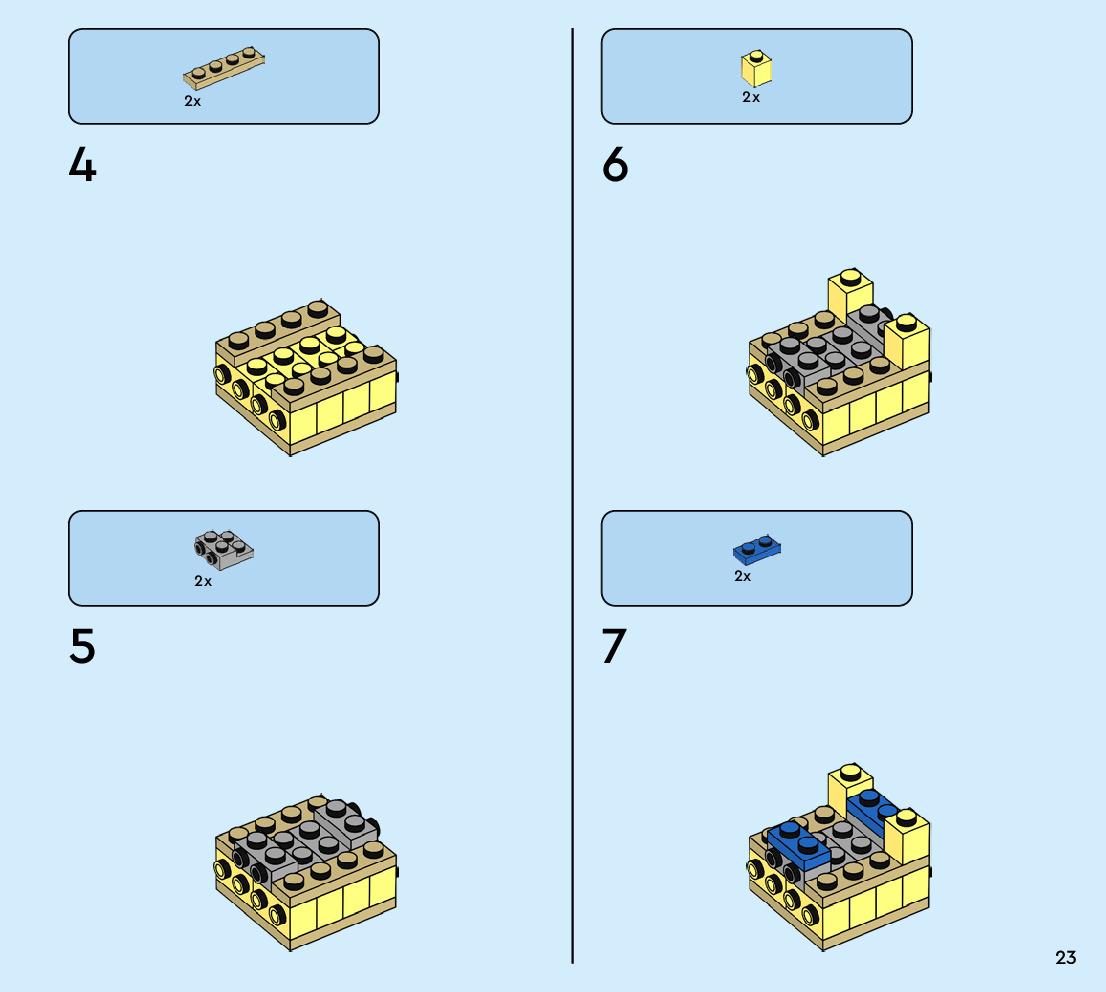 2x

4

2x

5

2x

6

2x

7

23