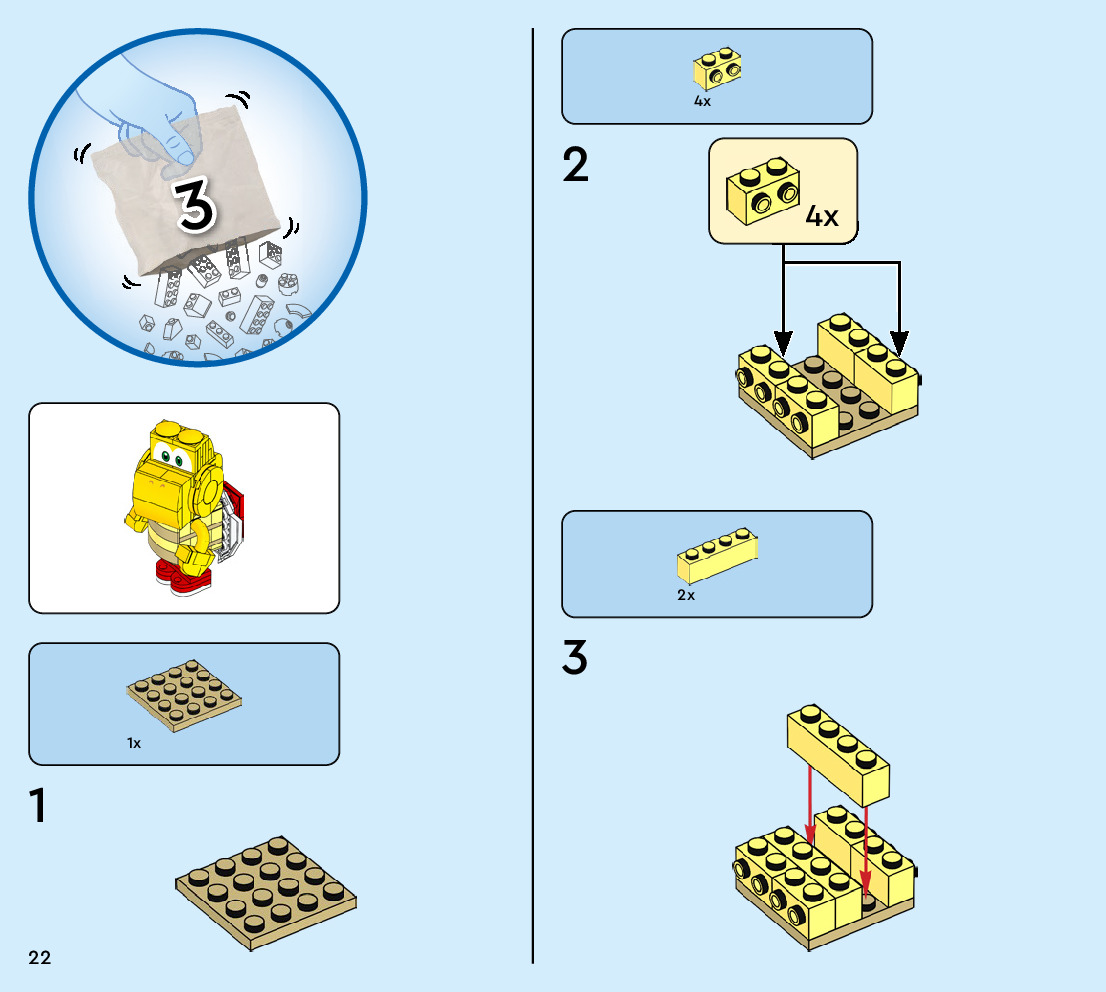 3

1x

1

22

4x

2

4x

2x

3