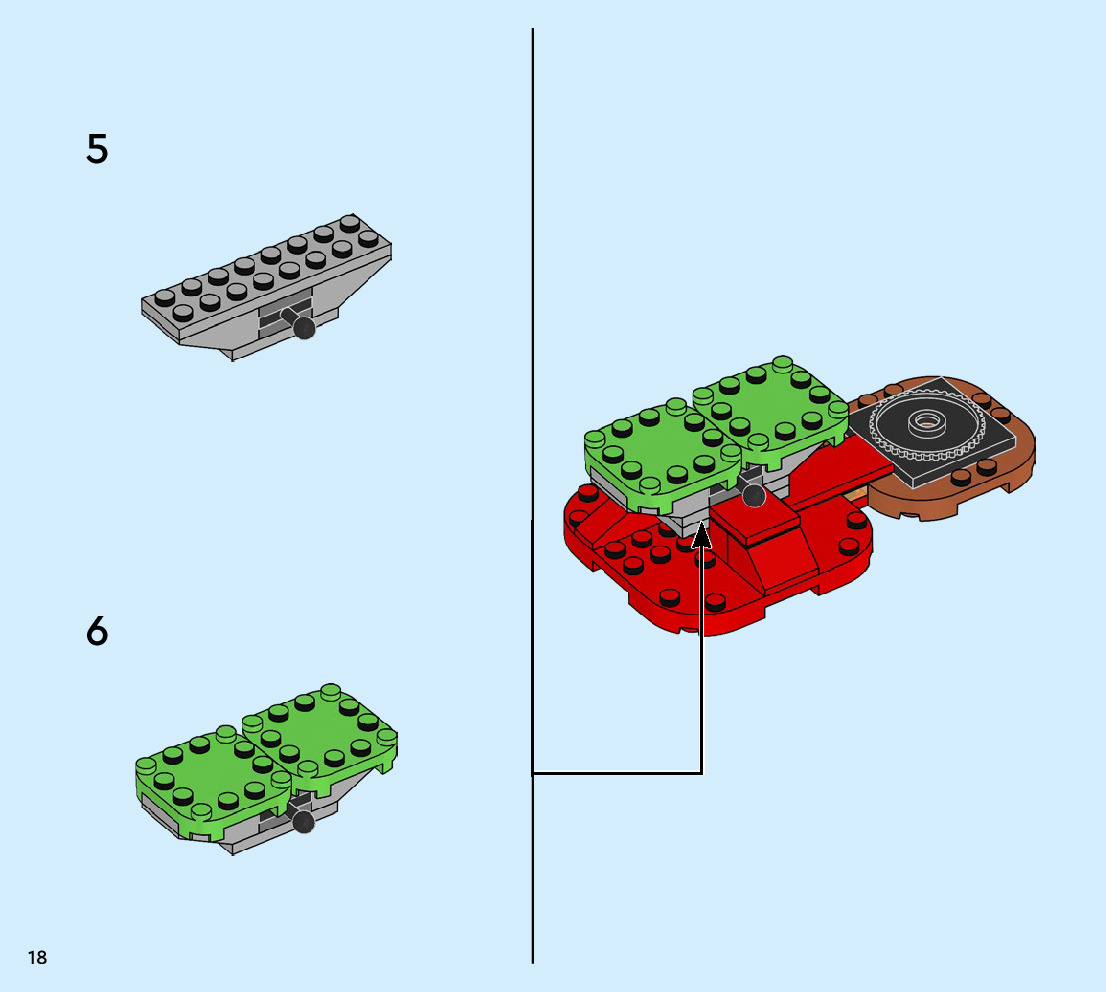 5

6

18