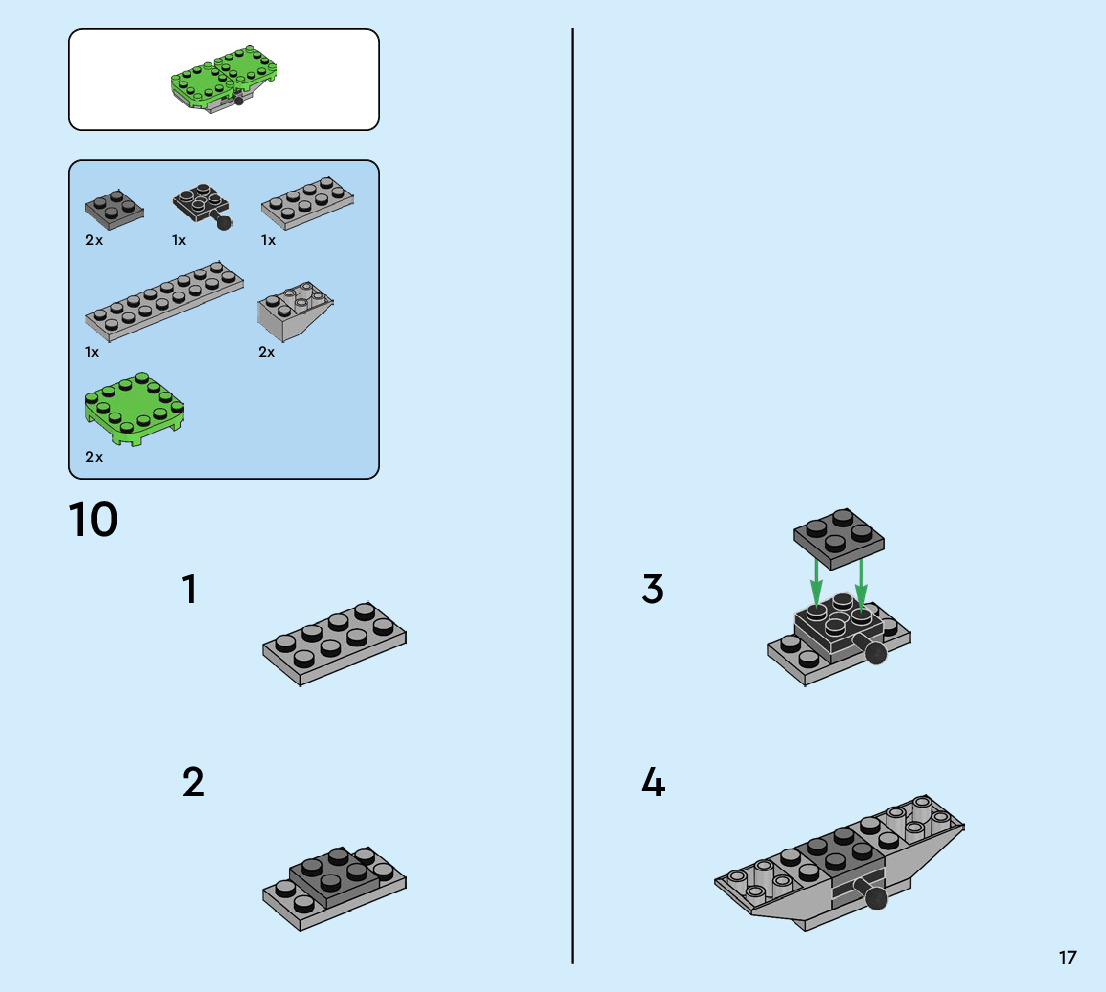 2x 1x 1x

1x 2x

2x

10

1

2

3

4

17