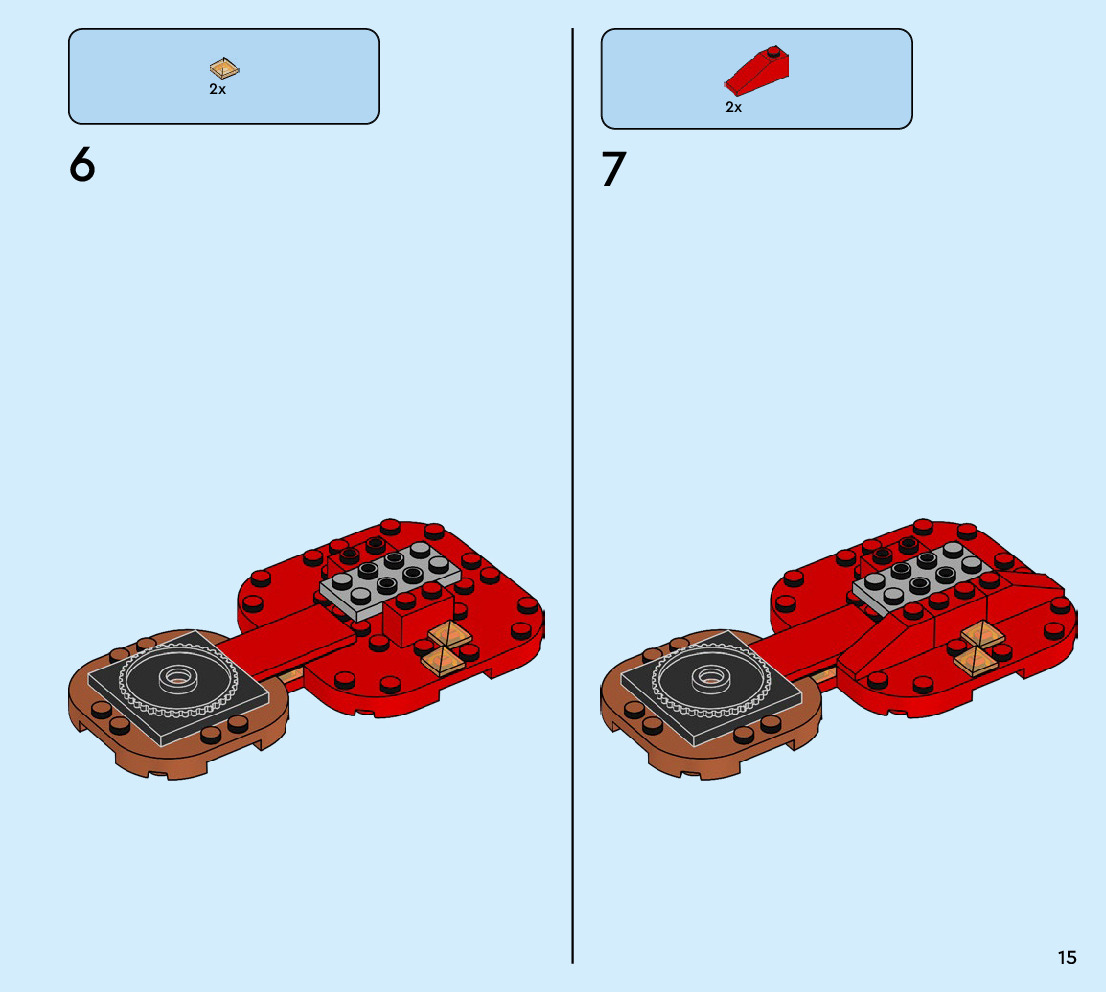 2x

6

2x

7

15