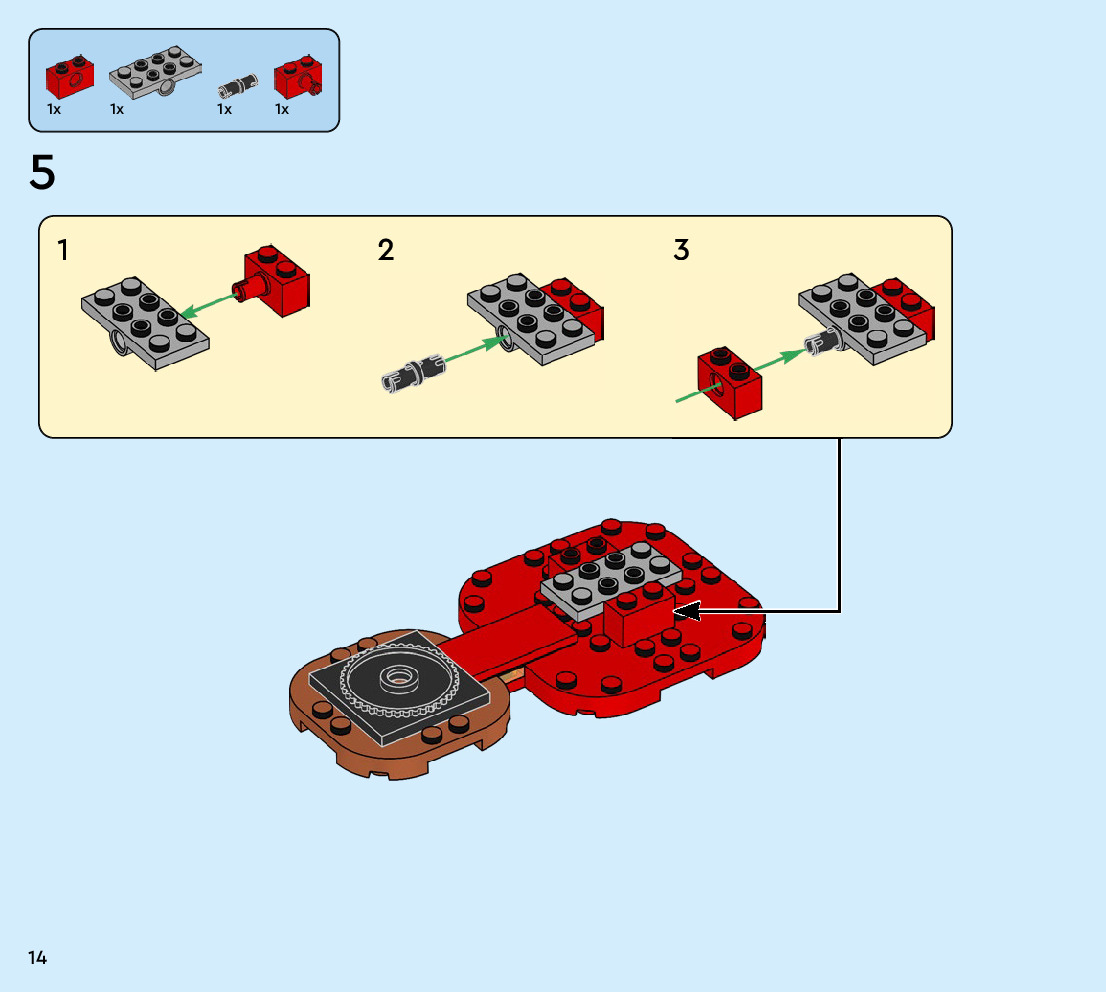 1x 1x 1x 1x

5

1

2

3

14