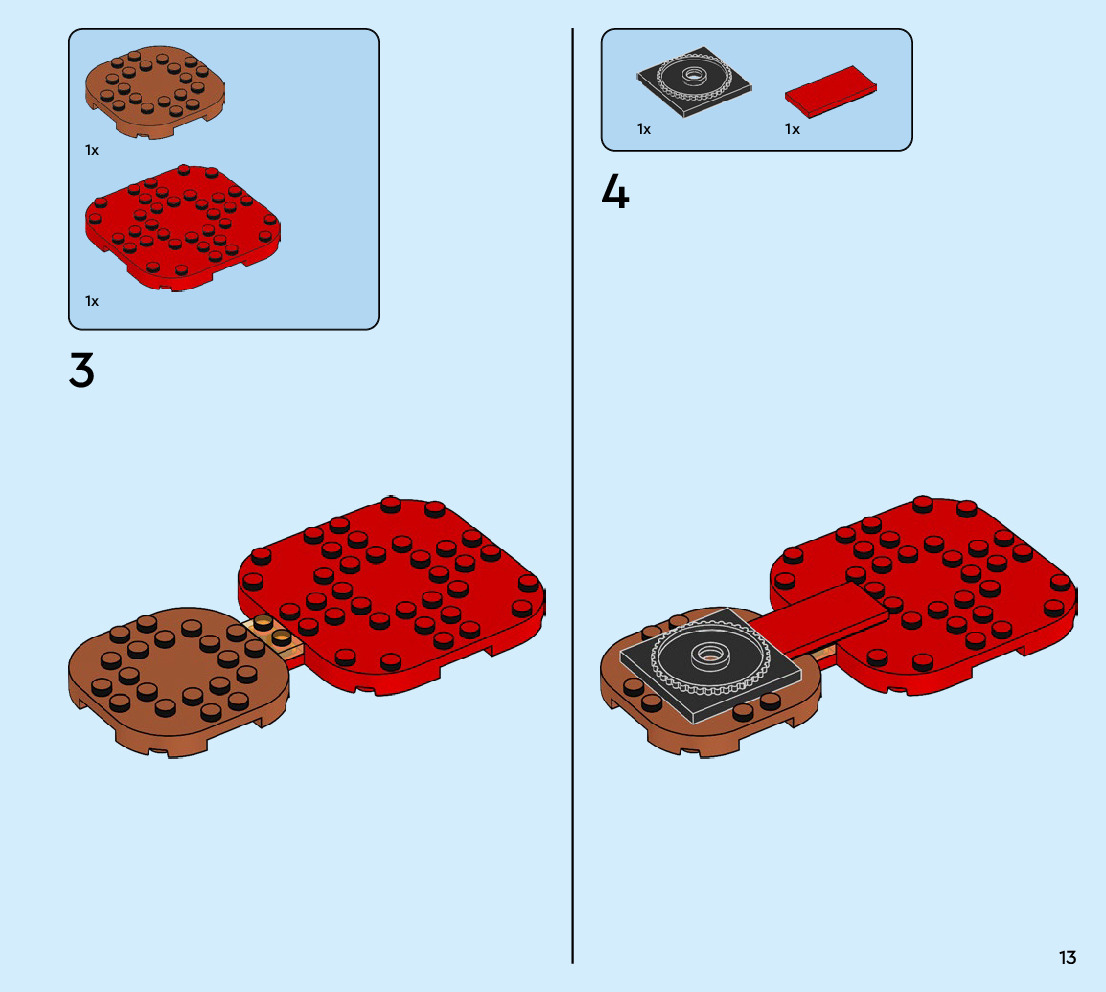 1x

1x

3

1x 1x

4

13