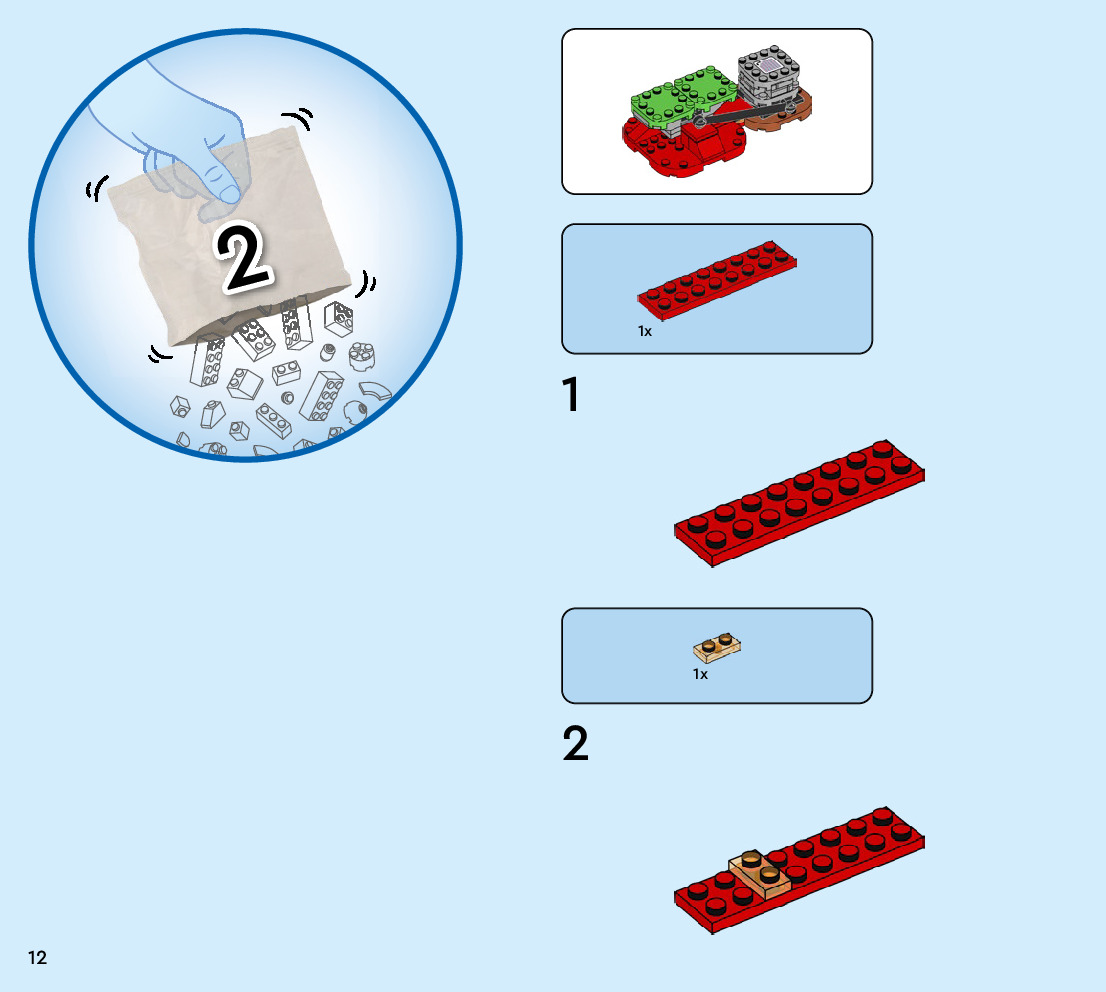 2

1x

1

1x

2

12