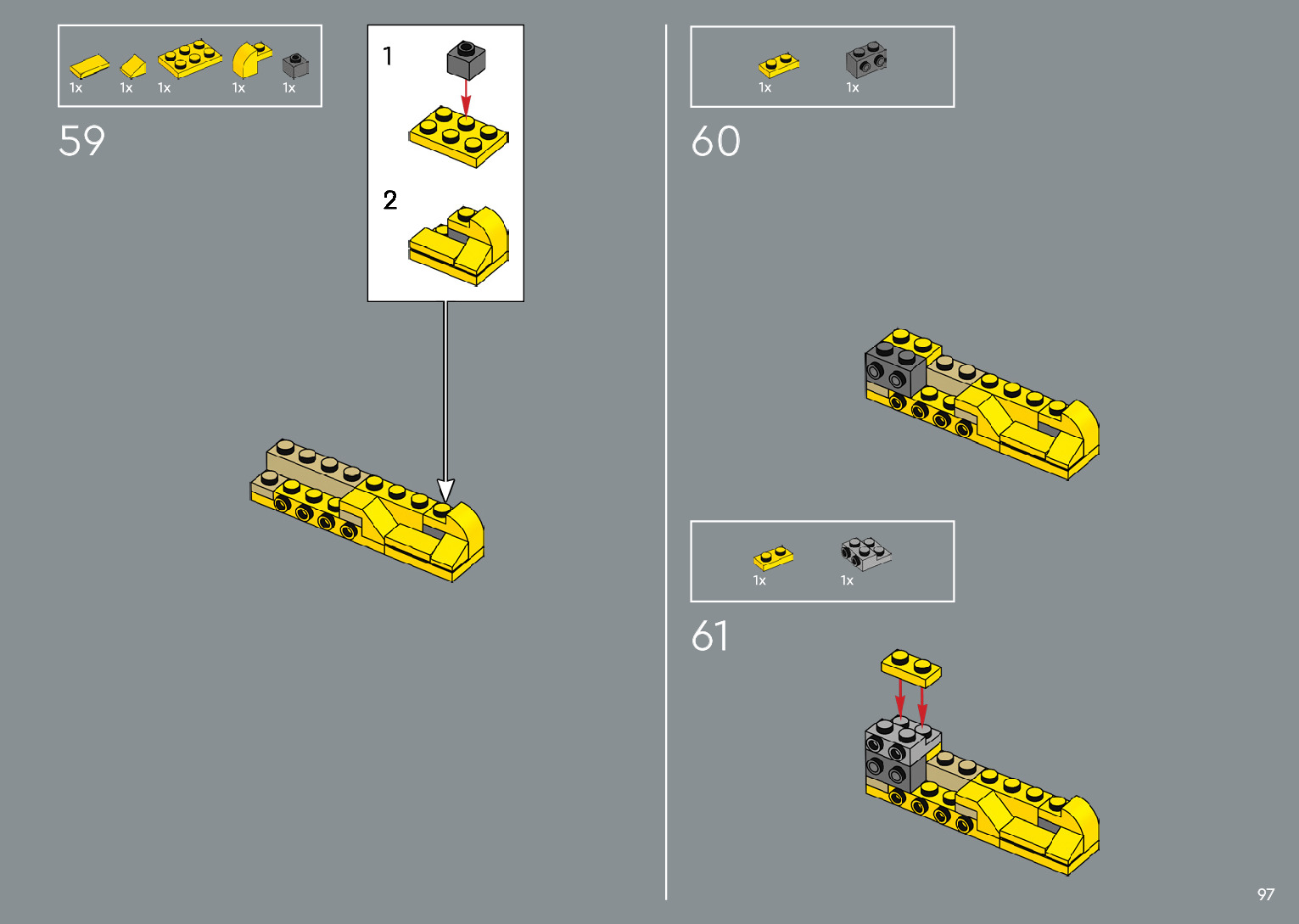 1x 1x 1x 1x 1x

59

1

2

1x 1x

60

1x 1x

61

97