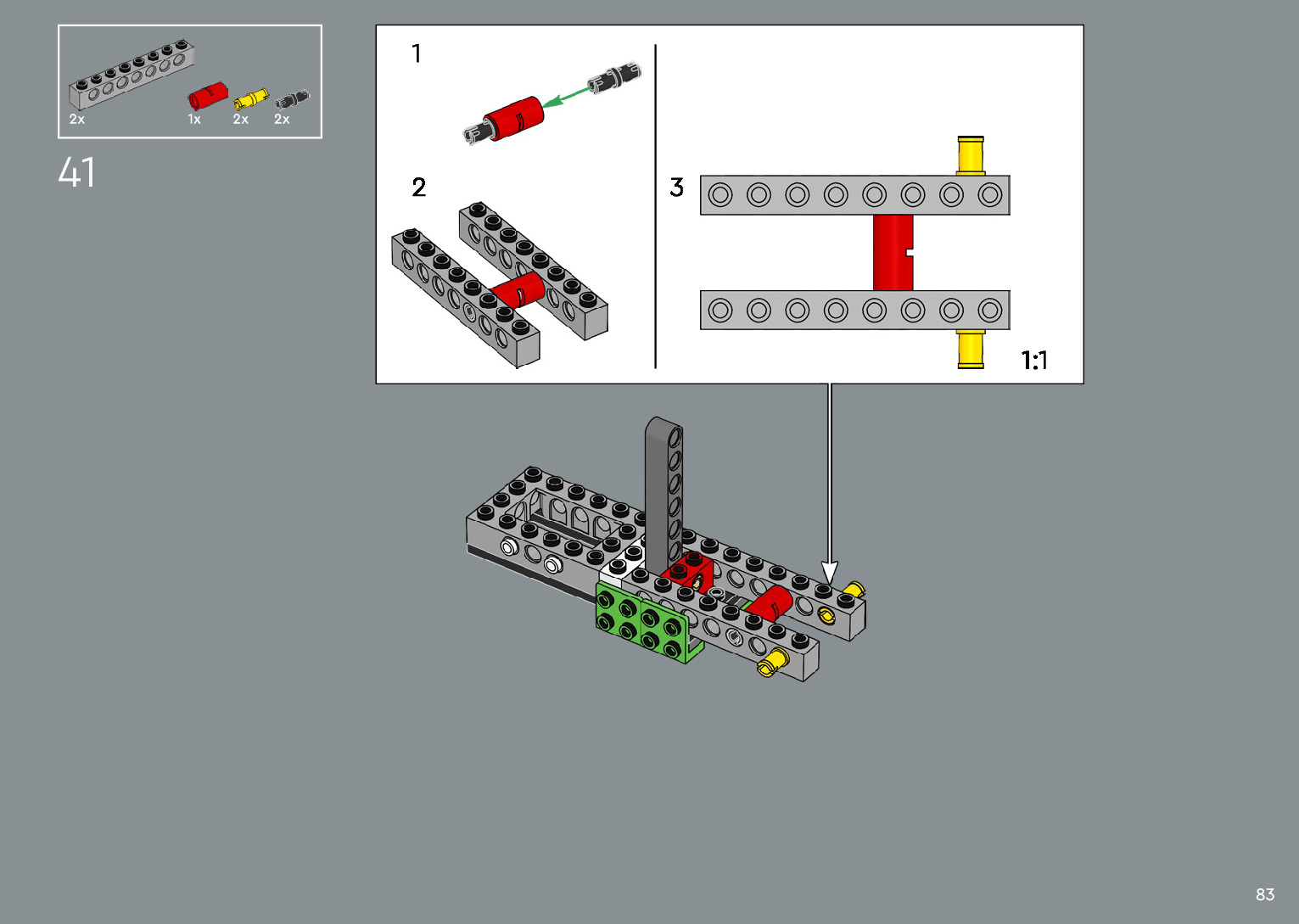 2x 1x 2x 2x

41

1

2

3

1:1

83