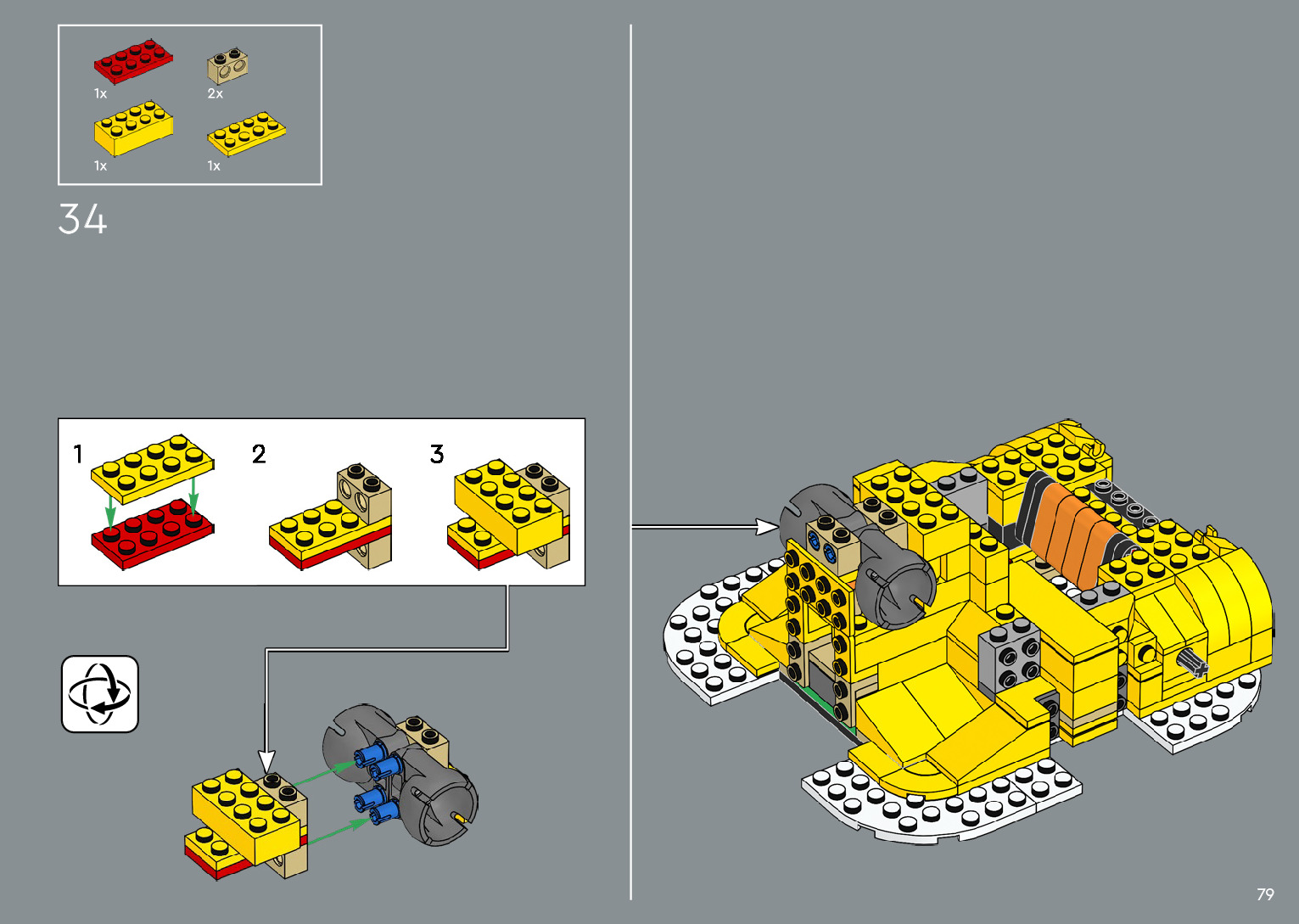 1x
2x
1x
1x

34

1
2
3

79