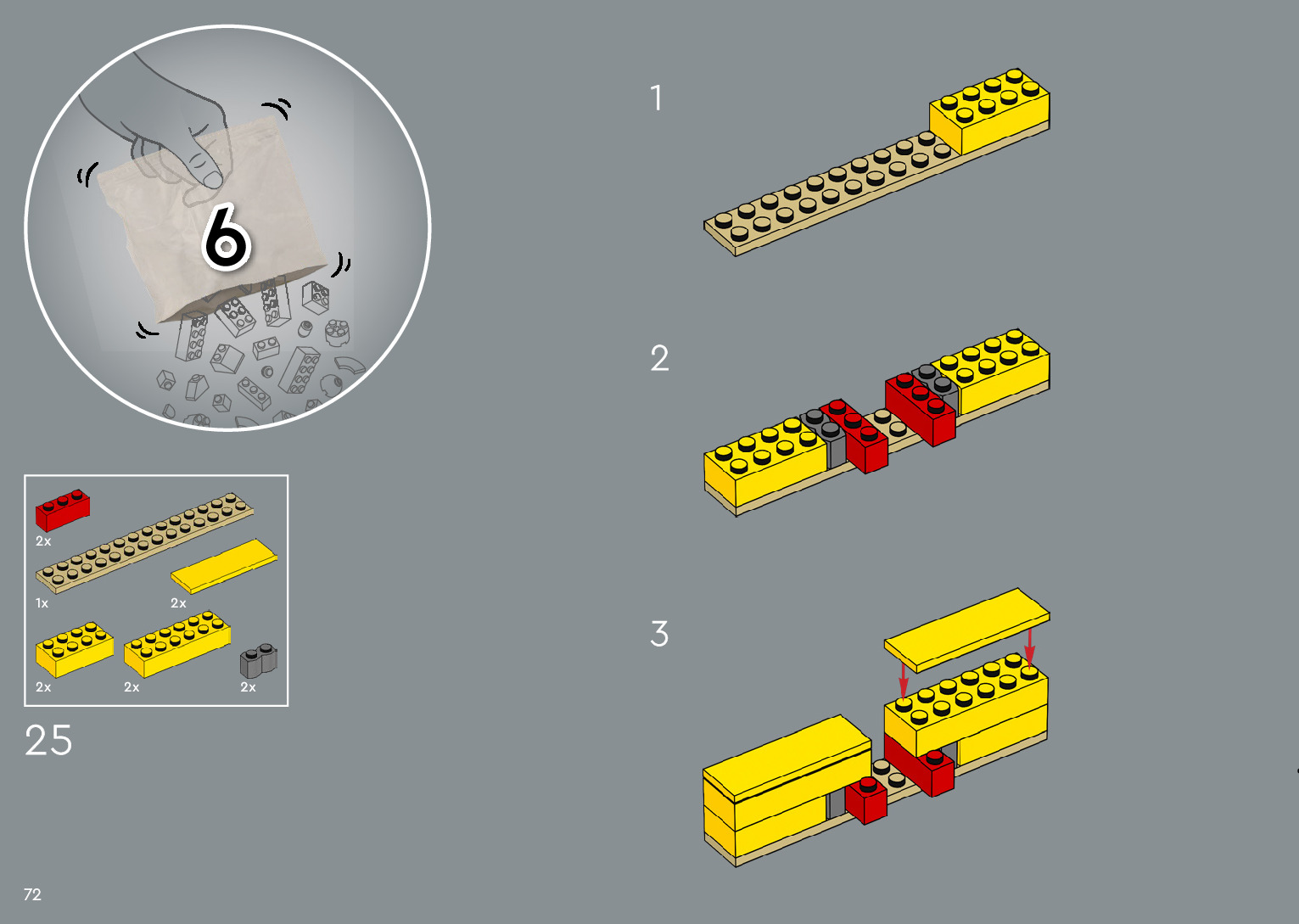 6

2x
1x
2x
2x
2x
2x

25

1

2

3

72