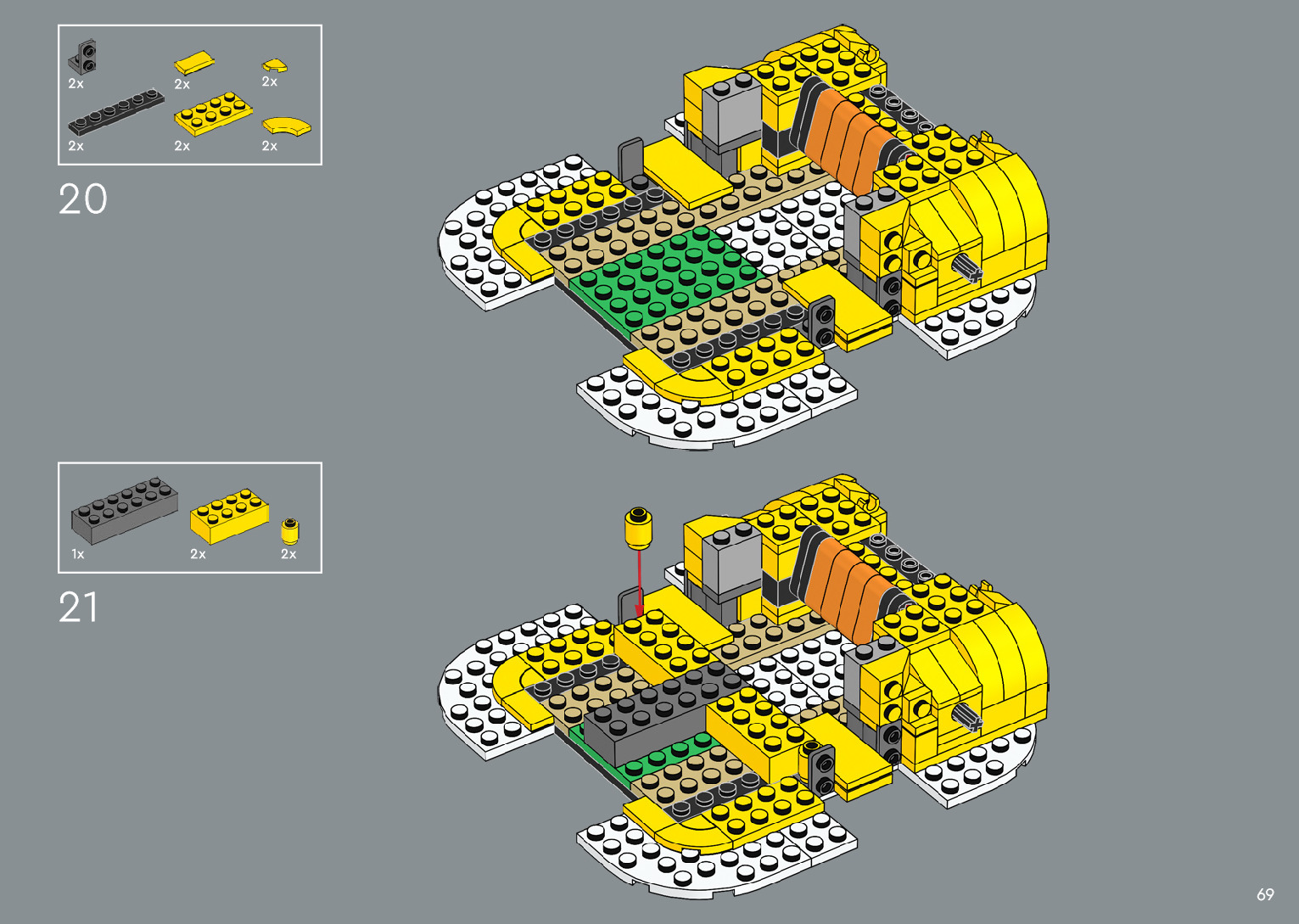 2x
2x
2x
2x
2x
2x

20

1x
2x
2x

21

69