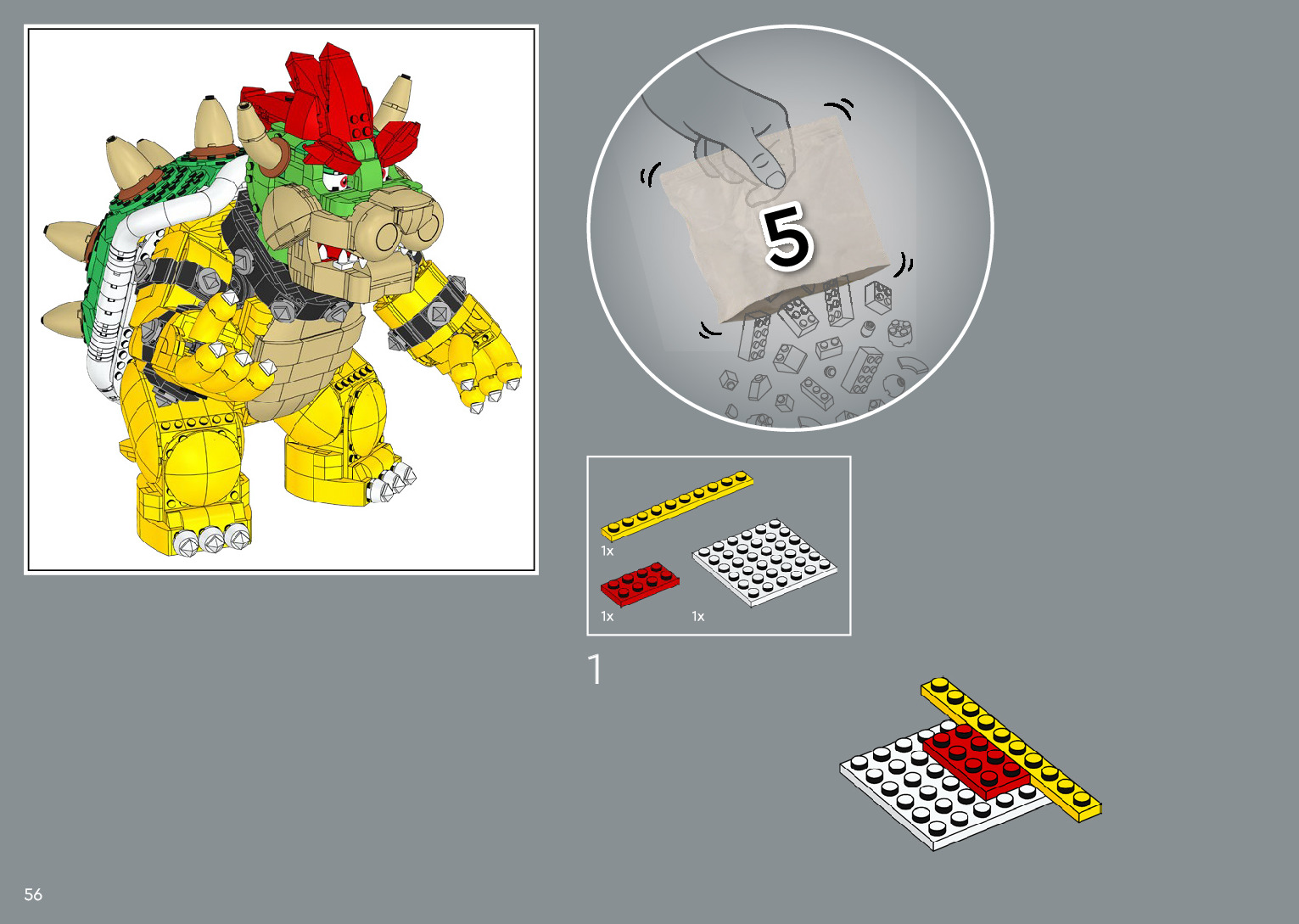 5

1x

1x

1x

1

56