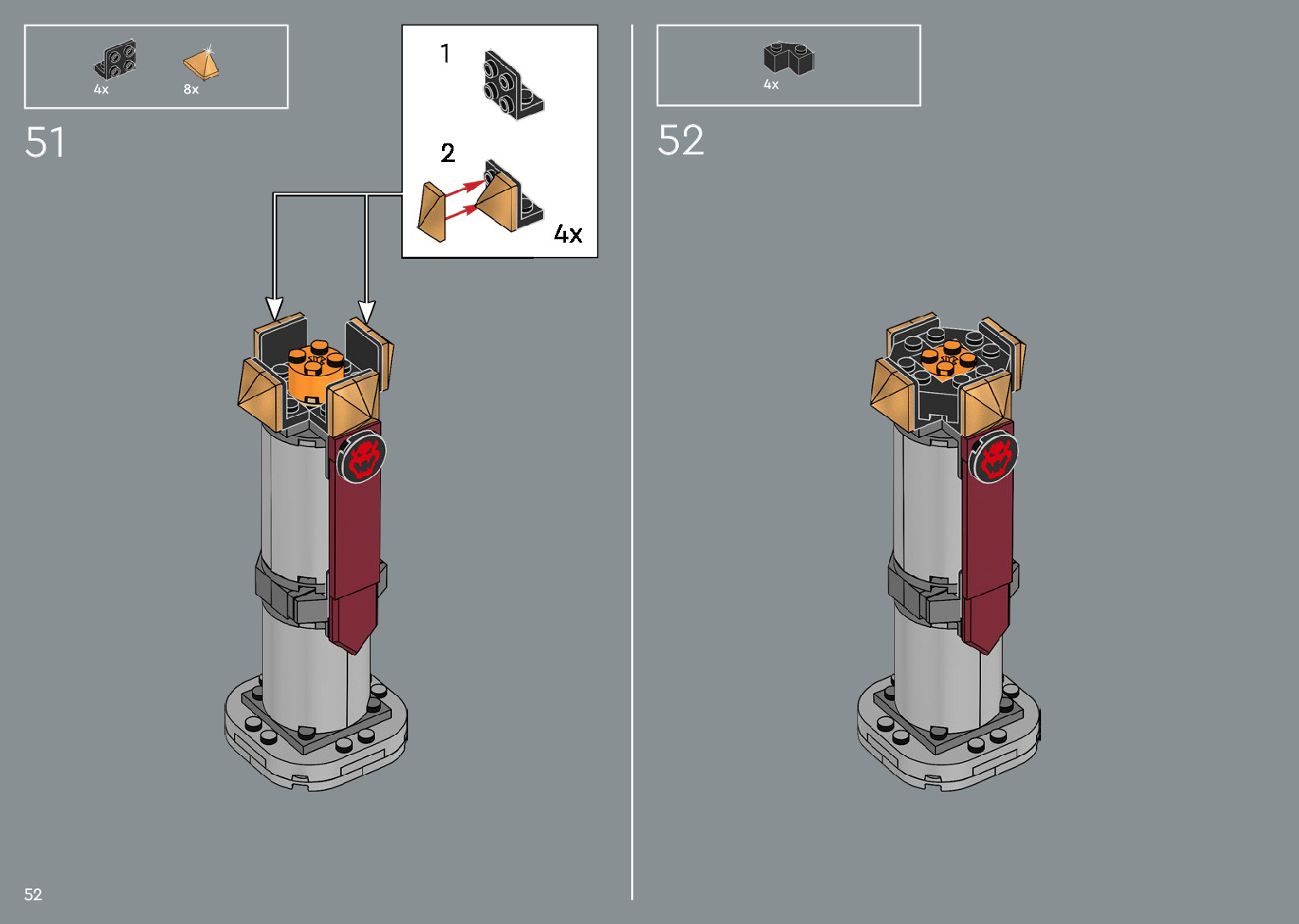 4x 8x

51

1

2

4x

4x

52

52