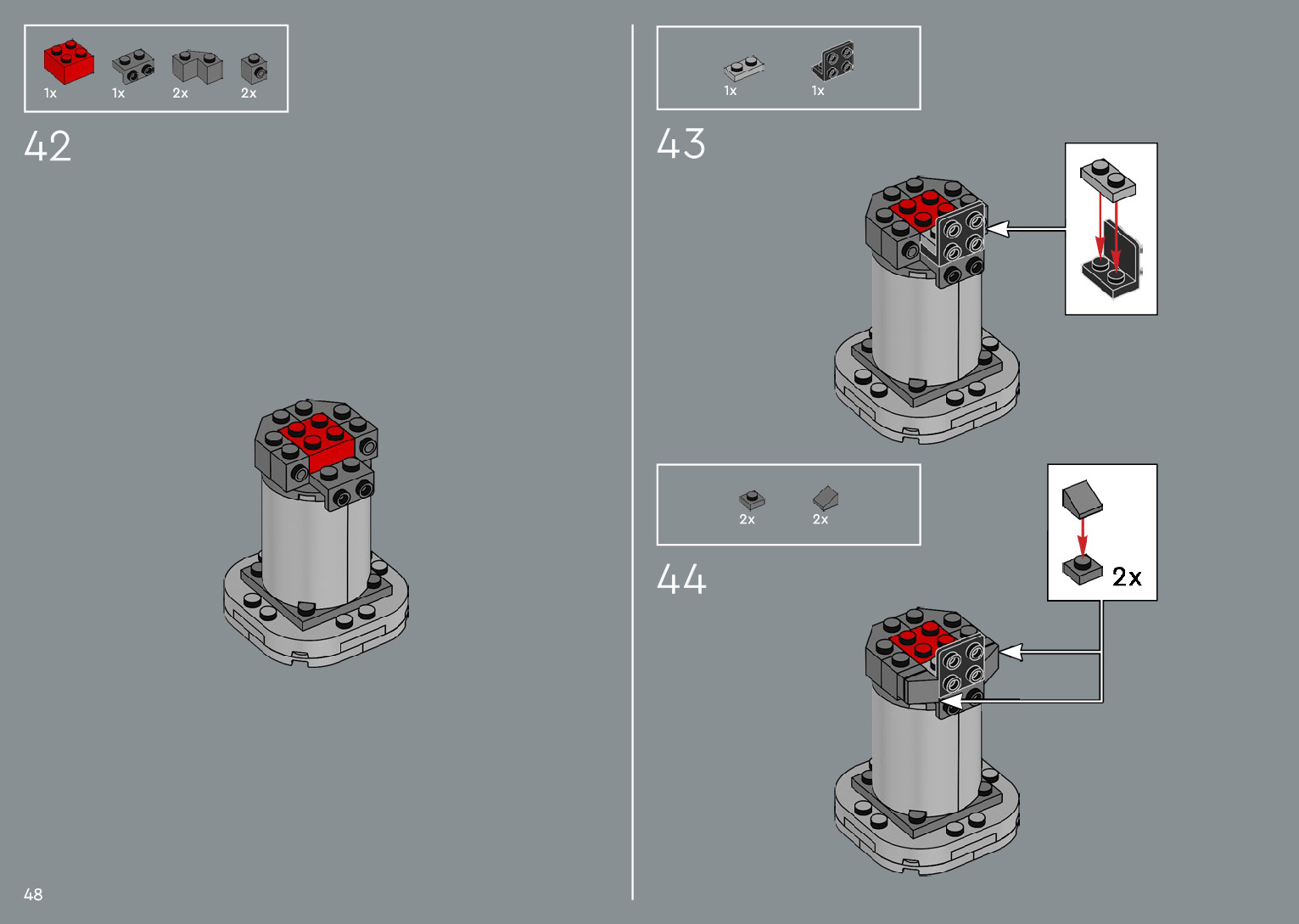 1x 1x 2x 2x

42

1x 1x

43

2x 2x

44

2x

48