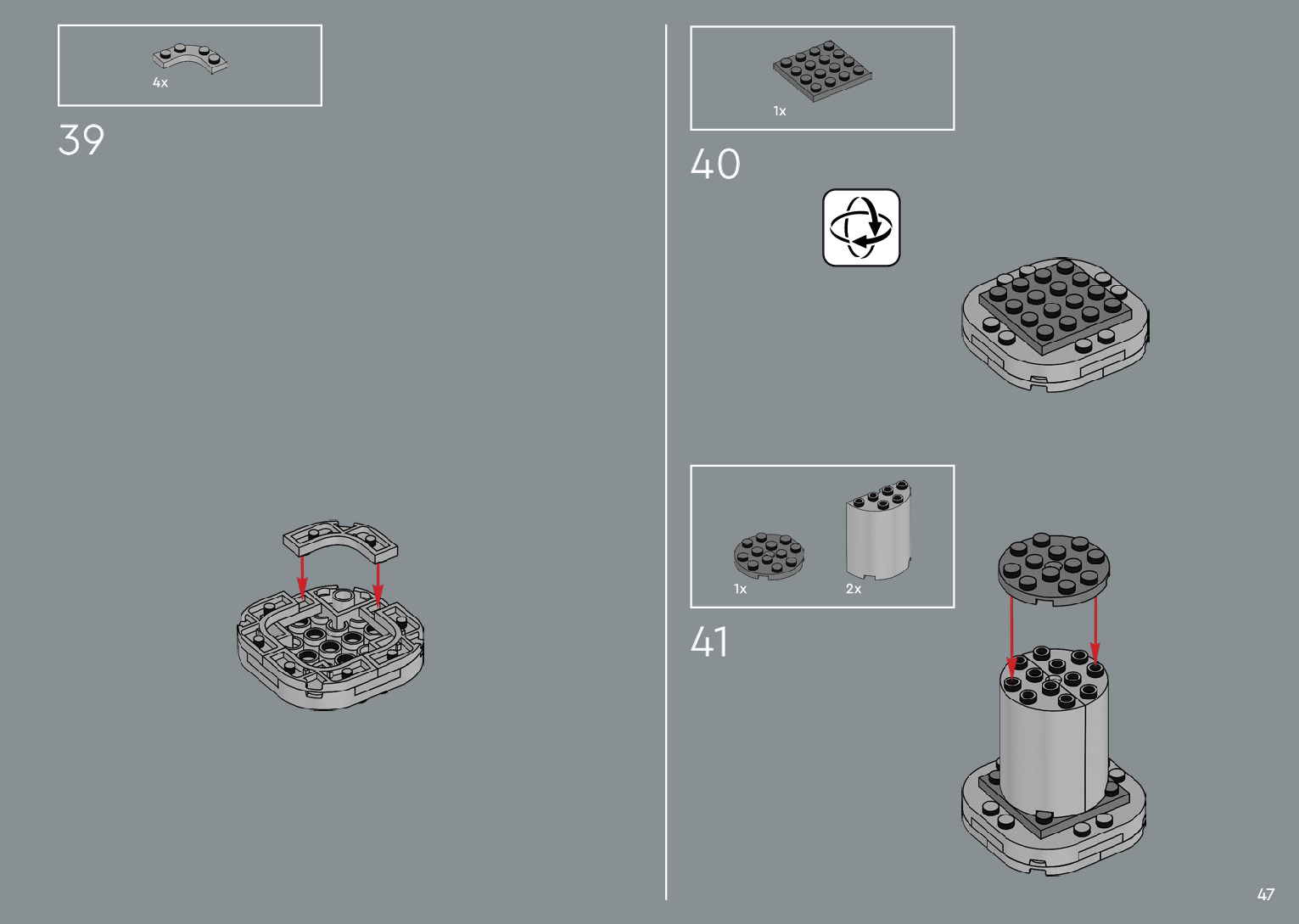 4x

39

1x

40

1x

2x

41

47