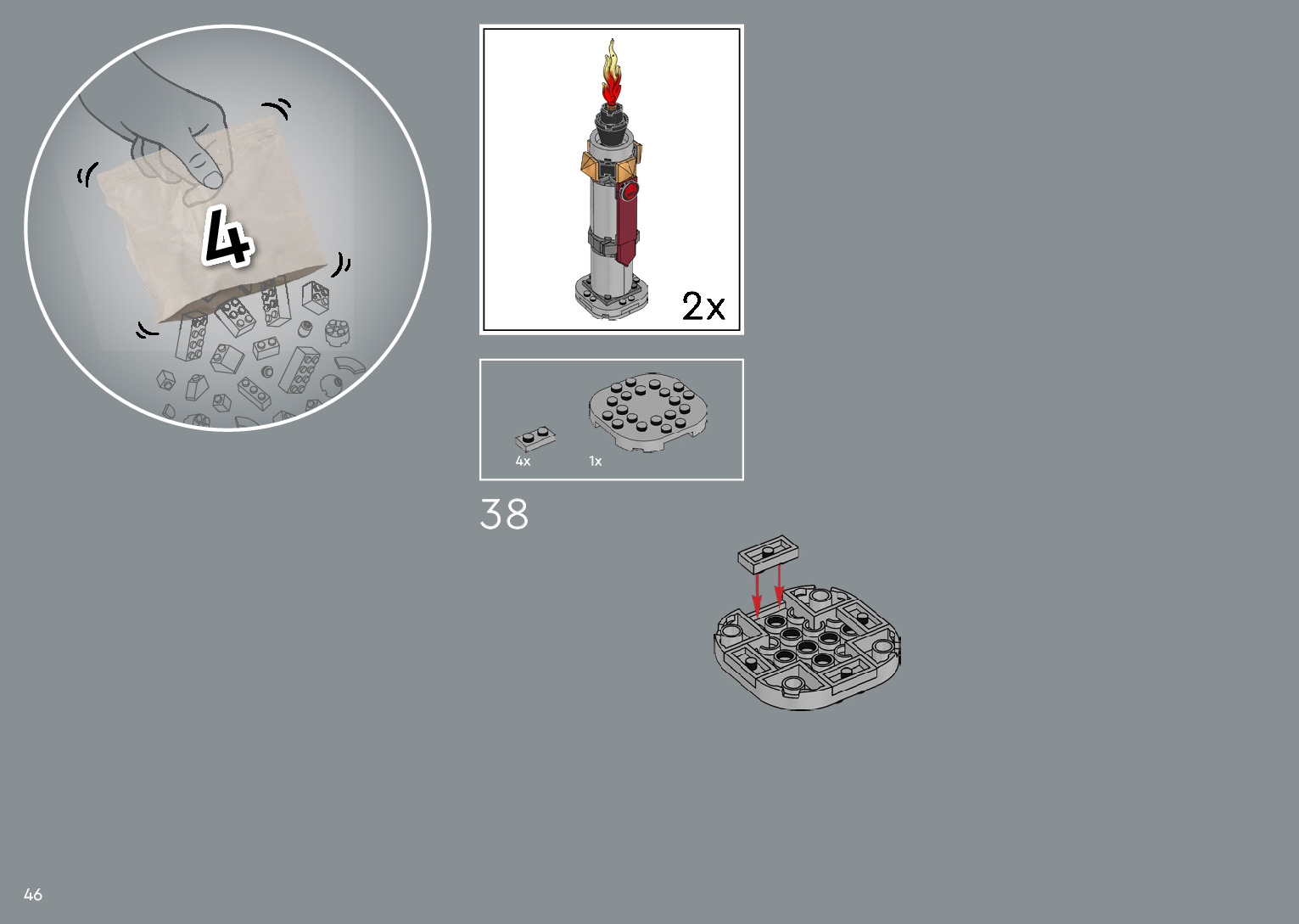 4

2x

4x
1x

38

46