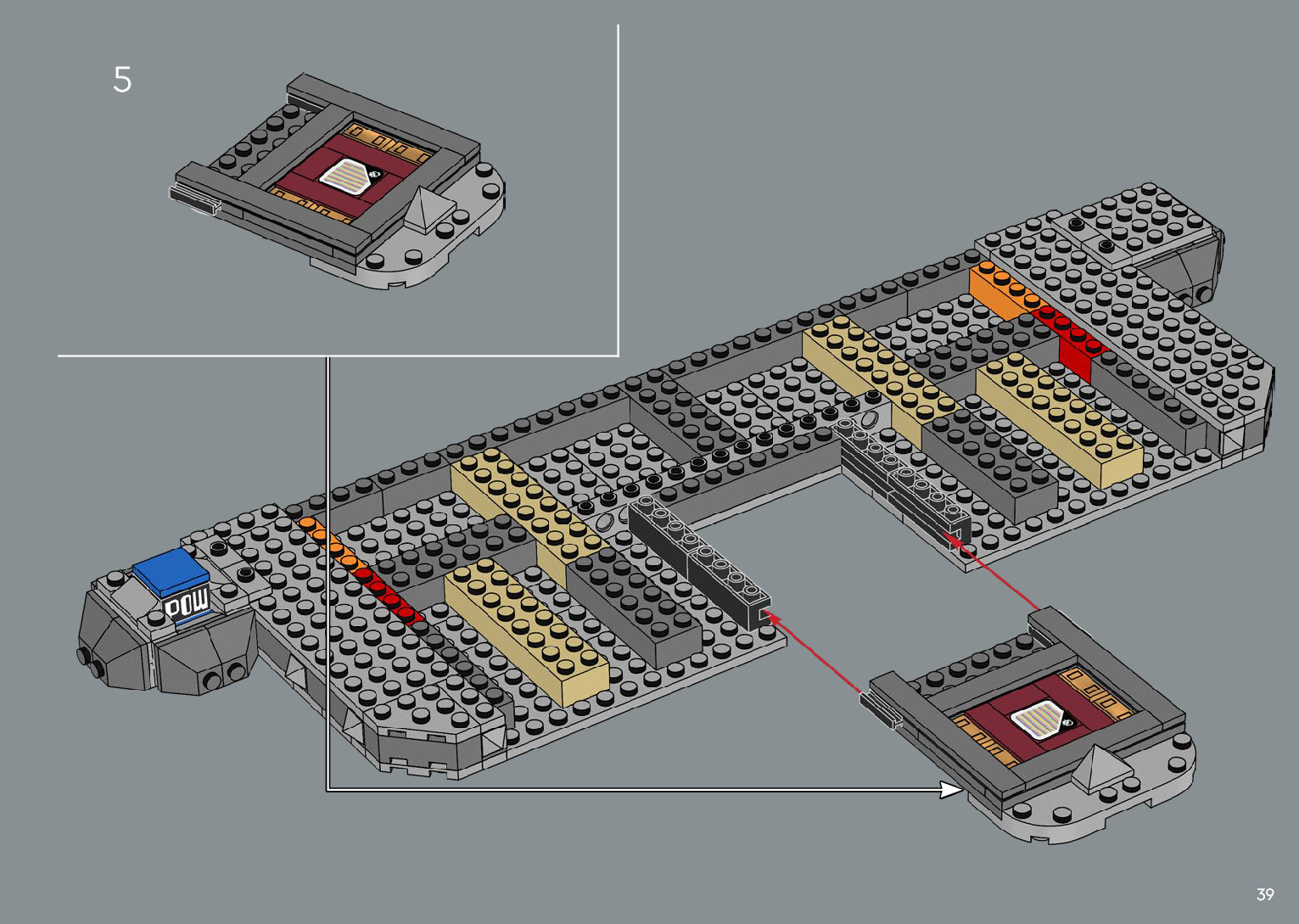 5

POW

39