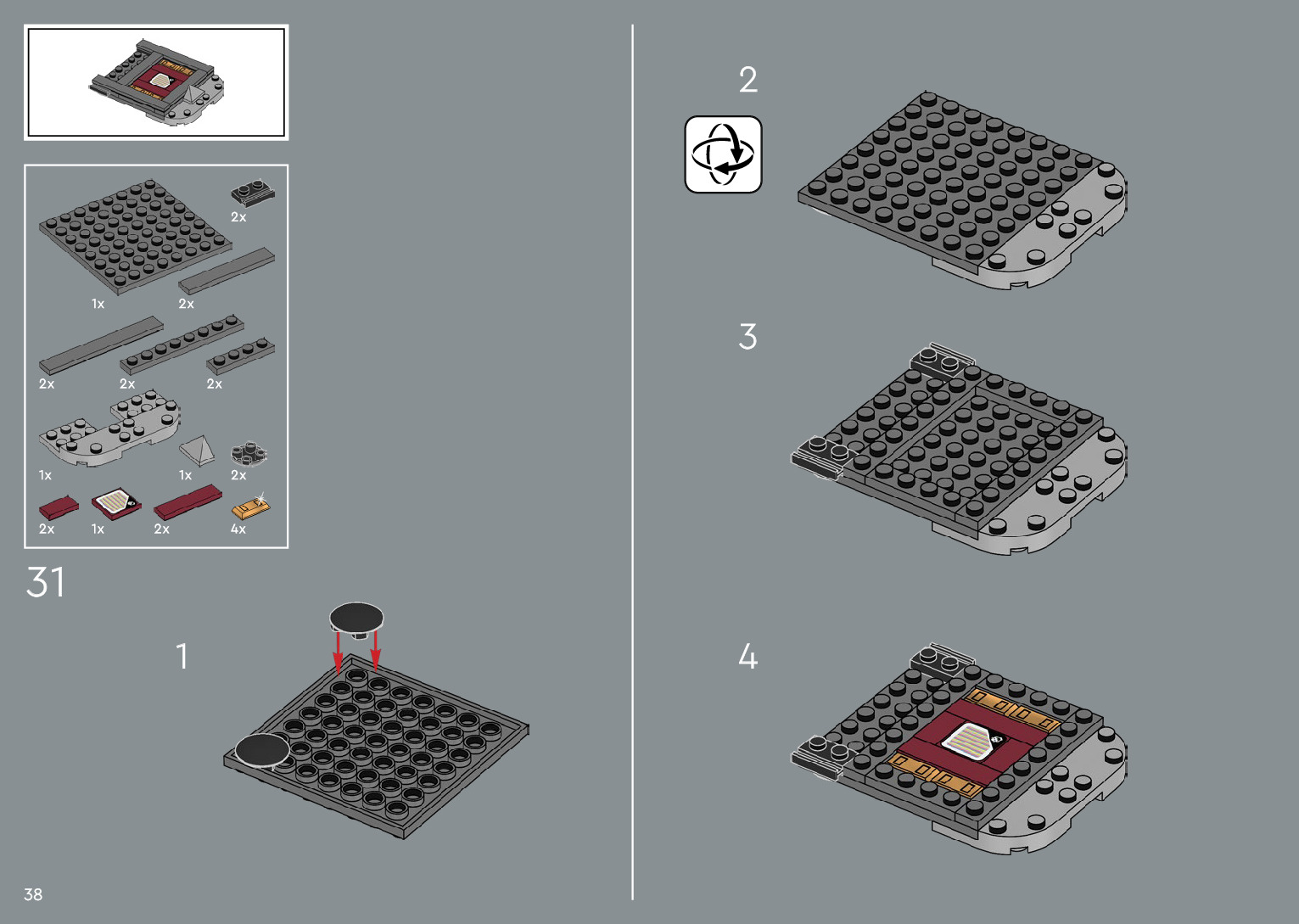 2x

1x

2x

2x

2x

2x

1x

1x

2x

2x

1x

2x

4x

31

1

2

3

4

38