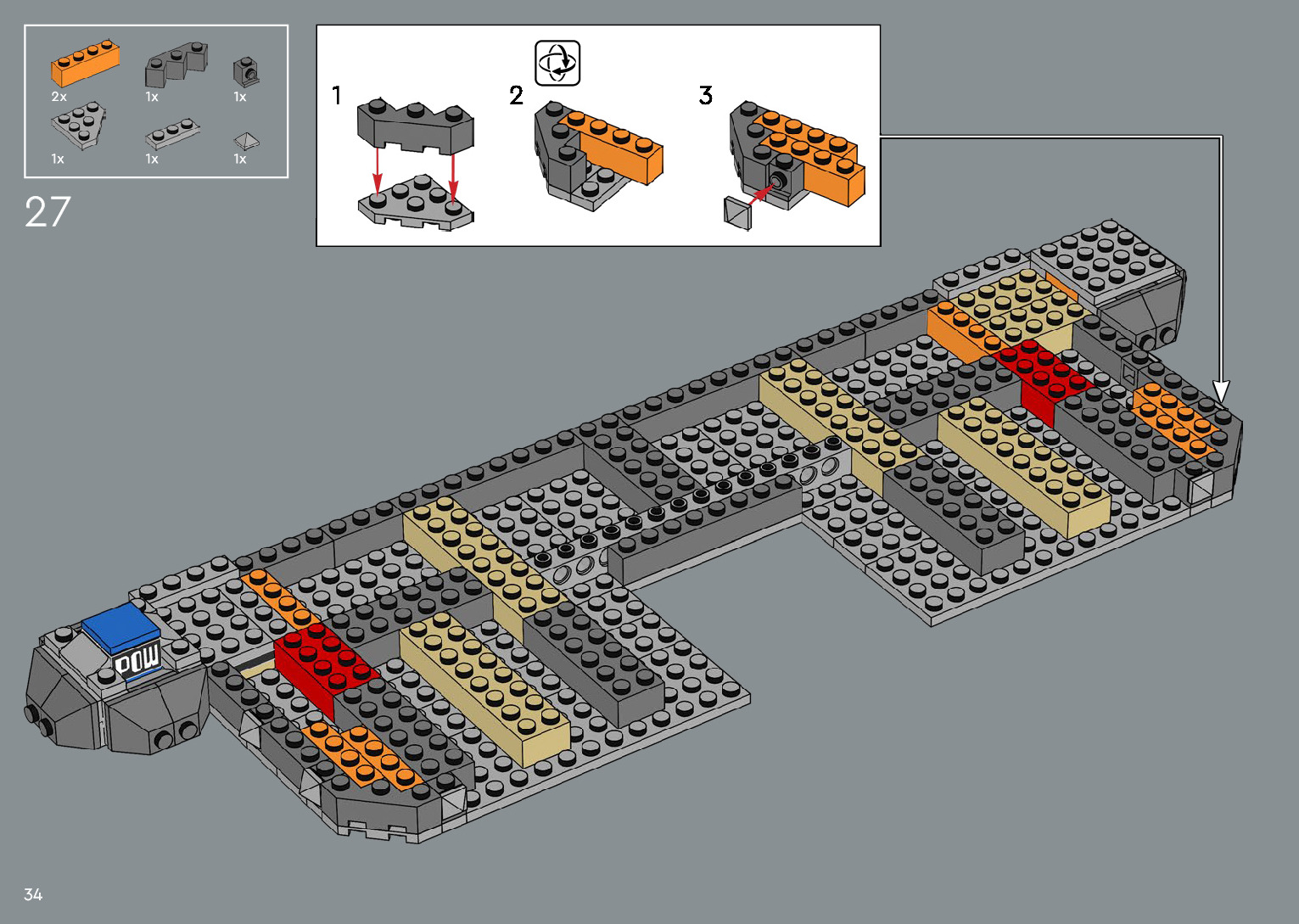 2x 1x 1x
1x 1x 1x

27

1 2 3

POW

34